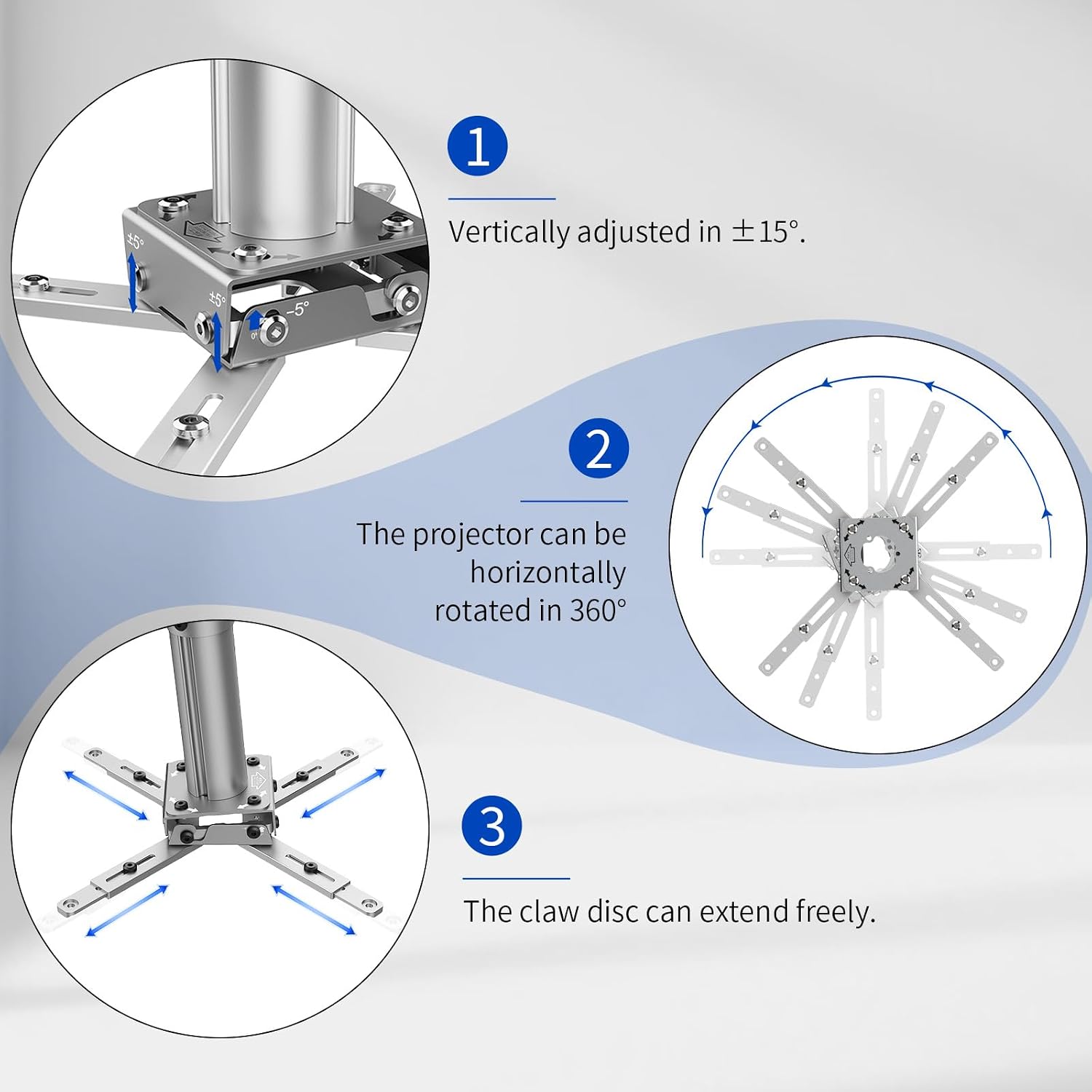 ±5°

±5°

-5°

0°

1

Vertically adjusted in ±15°.

2

The projector can be horizontally rotated in 360°

3

The claw disc can extend freely.