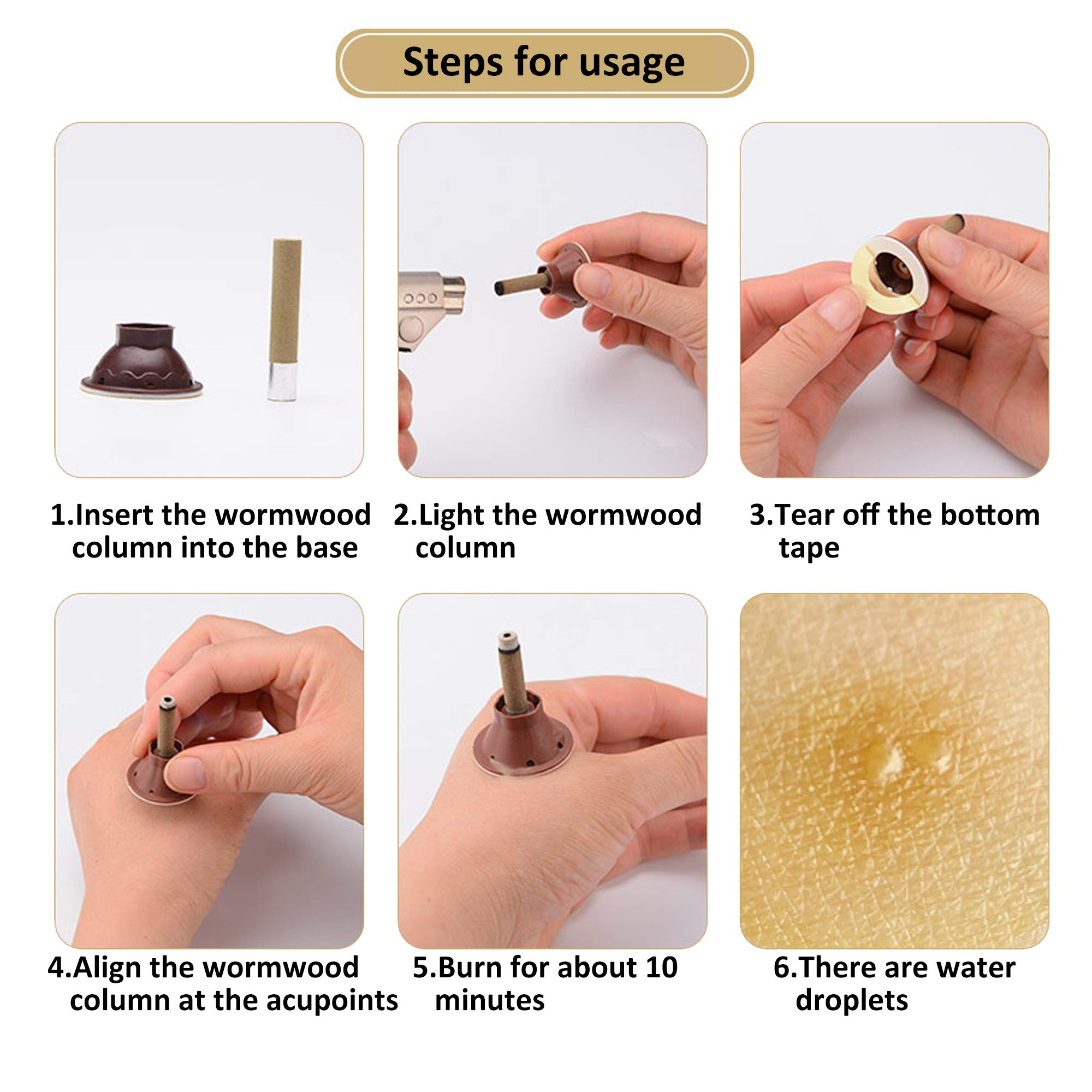 Steps for usage

1.Insert the wormwood column into the base

2.Light the wormwood column

3.Tear off the bottom tape

4.Align the wormwood column at the acupoints

5.Burn for about 10 minutes

6.There are water droplets