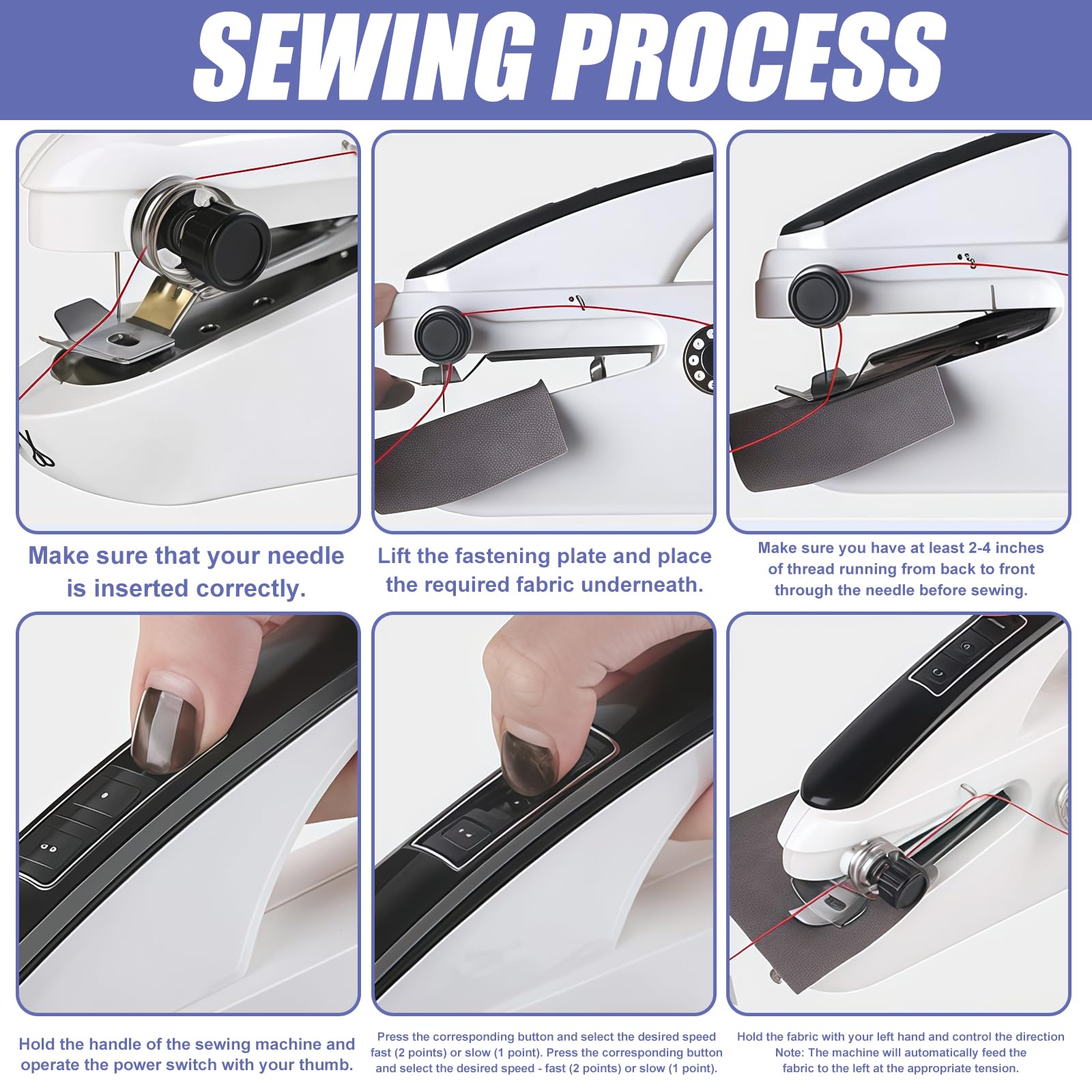 SEWING PROCESS

Make sure that your needle is inserted correctly.

Lift the fastening plate and place the required fabric underneath.

Make sure you have at least 2-4 inches of thread running from back to front through the needle before sewing.

Hold the handle of the sewing machine and operate the power switch with your thumb.

Press the corresponding button and select the desired speed fast (2 points) or slow (1 point). Press the corresponding button and select the desired speed - fast (2 points) or slow (1 point).

Hold the fabric with your left hand and control the direction Note: The machine will automatically feed the fabric to the left at the appropriate tension.