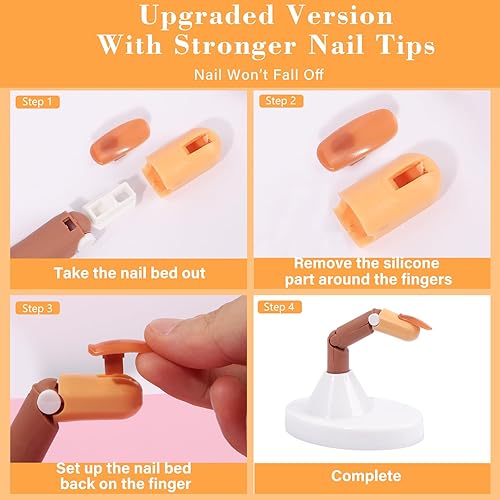 Upgraded Version
With Stronger Nail Tips

Nail Won't Fall Off

Step 1

Take the nail bed out

Step 2

Remove the silicone part around the fingers

Step 3

Set up the nail bed back on the finger

Step 4

Complete