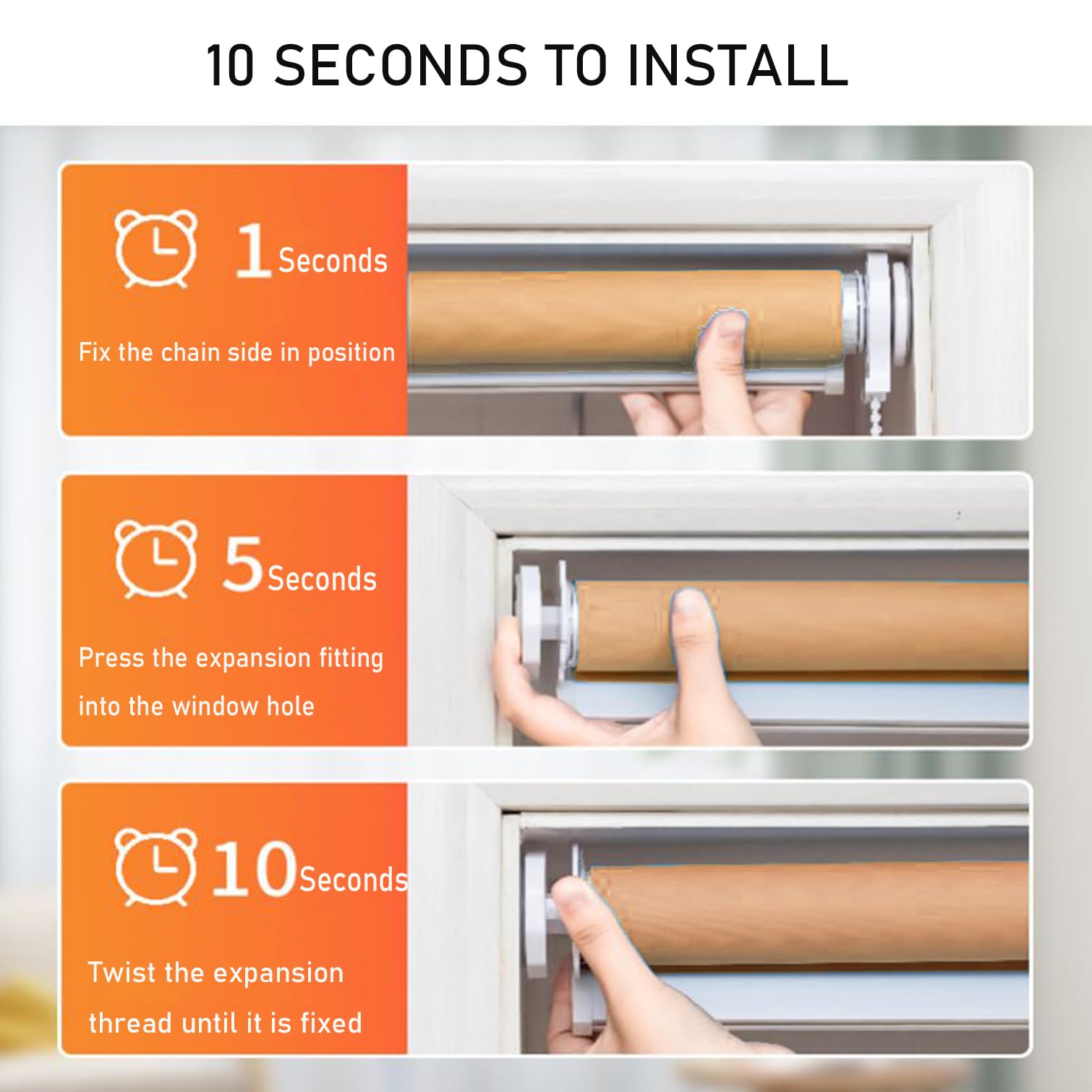 10 SECONDS TO INSTALL

1 Seconds

Fix the chain side in position

5 Seconds

Press the expansion fitting into the window hole

10 Seconds

Twist the expansion thread until it is fixed