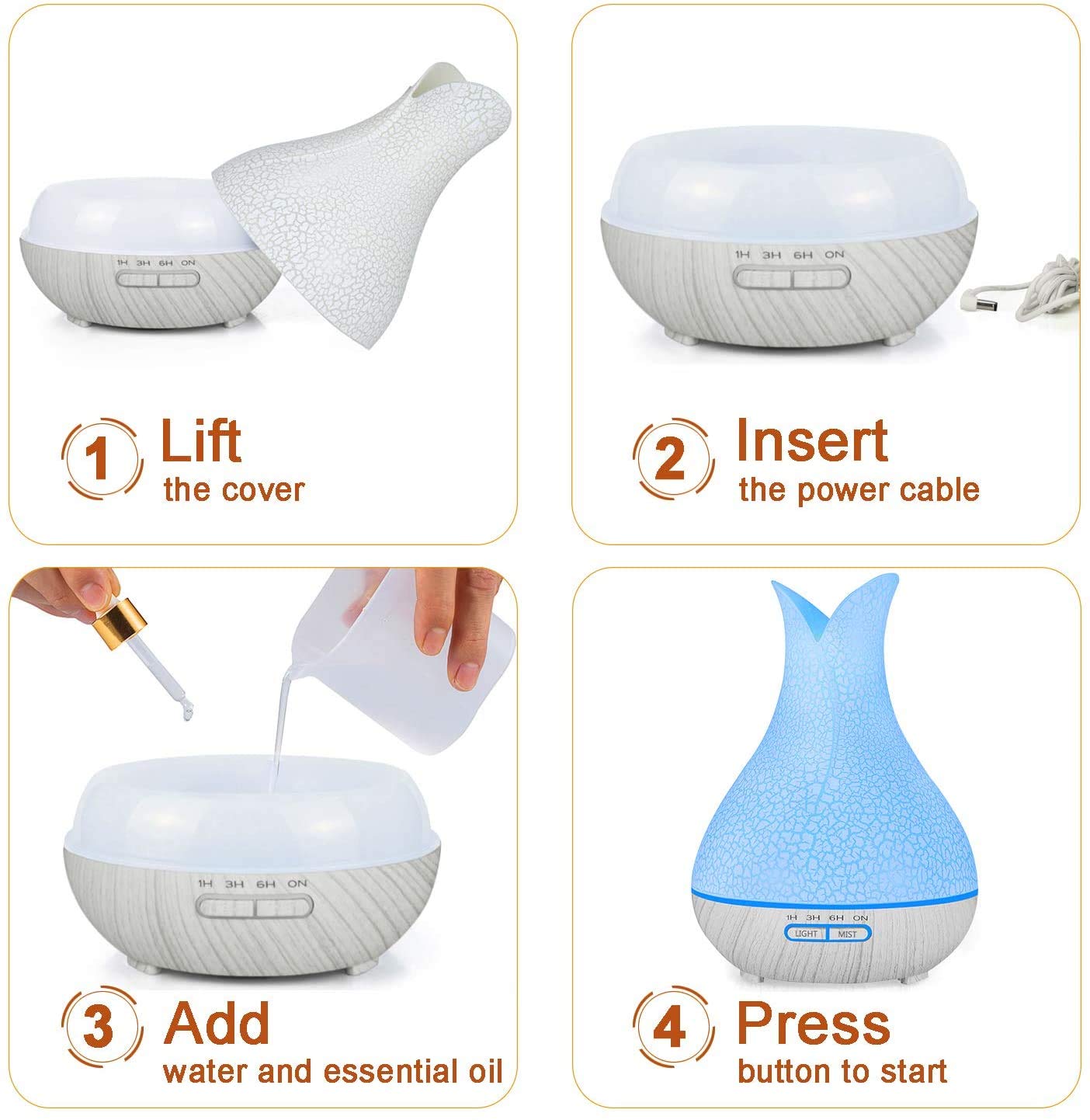 1H 3H 6H ON

1 Lift
the cover

1H 3H 6H ON

2 Insert
the power cable

1H 3H 6H ON

3 Add
water and essential oil

1H 3H 6H ON
LIGHT MIST

4 Press
button to start