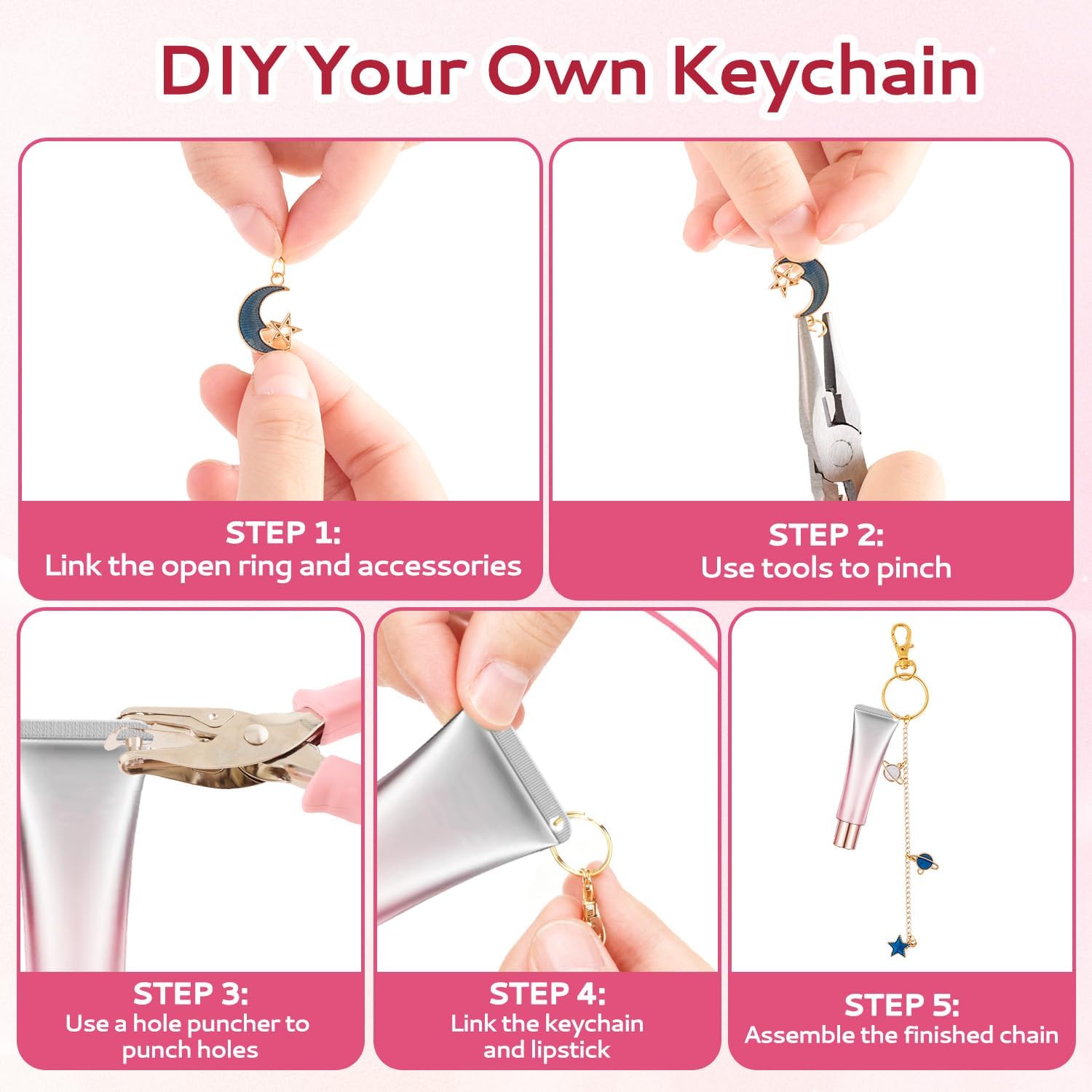 DIY Your Own Keychain

STEP 1:
Link the open ring and accessories

STEP 2:
Use tools to pinch

STEP 3:
Use a hole puncher to punch holes

STEP 4:
Link the keychain and lipstick

STEP 5:
Assemble the finished chain