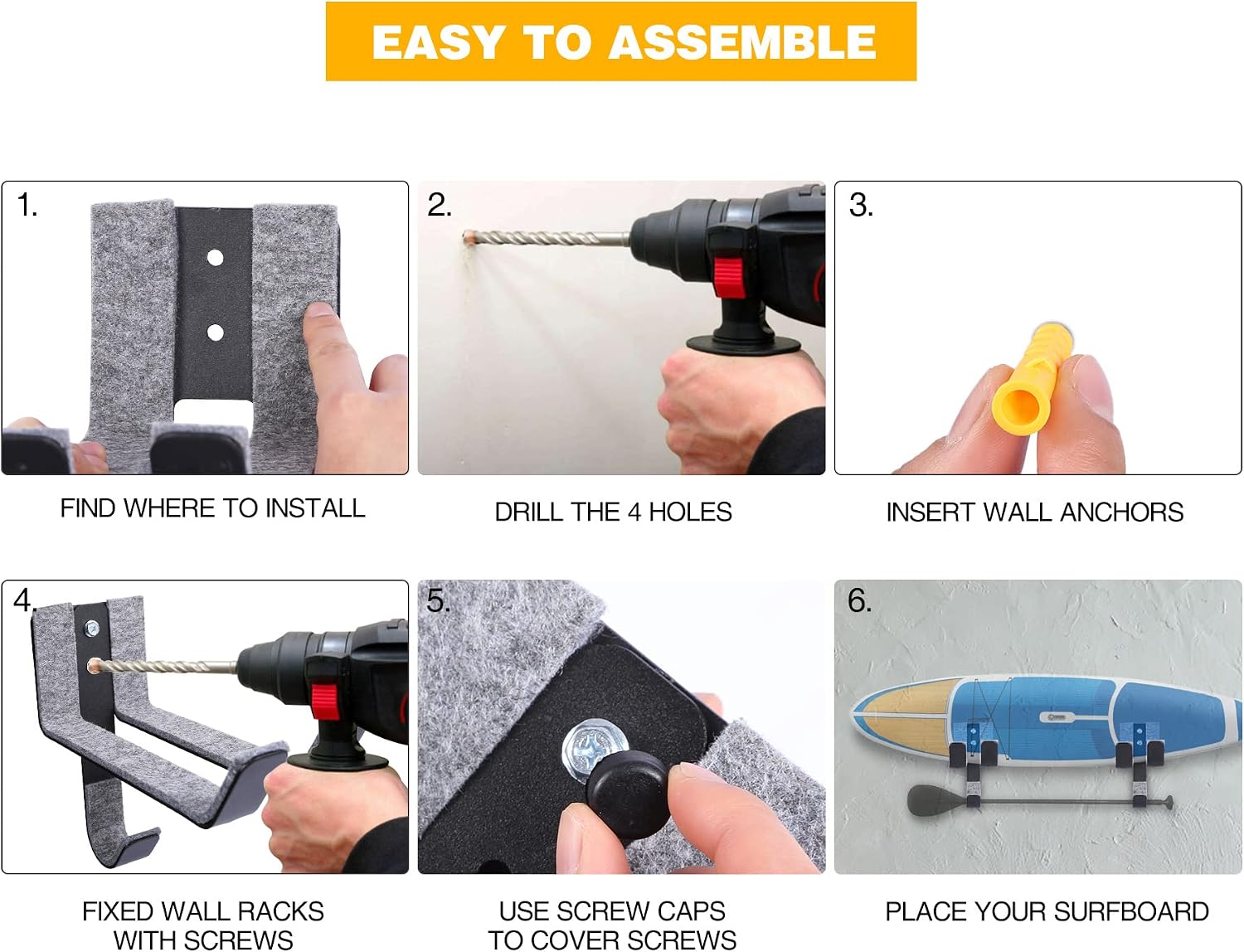 EASY TO ASSEMBLE

1.

FIND WHERE TO INSTALL

2.

DRILL THE 4 HOLES

3.

INSERT WALL ANCHORS

4.

FIXED WALL RACKS WITH SCREWS

5.

USE SCREW CAPS TO COVER SCREWS

6.

PLACE YOUR SURFBOARD