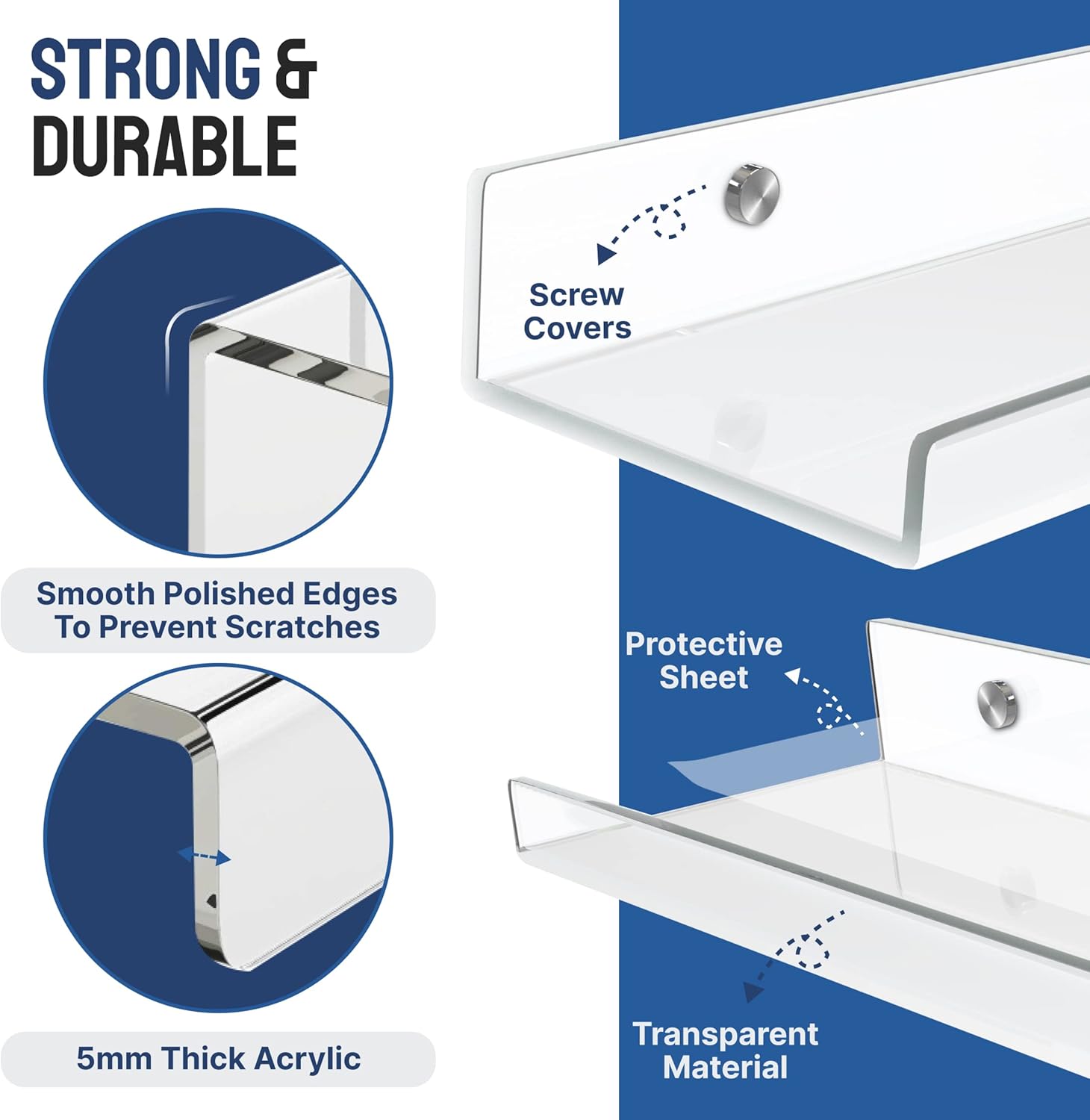 STRONG & DURABLE

Smooth Polished Edges To Prevent Scratches

5mm Thick Acrylic

Screw Covers

Protective Sheet

Transparent Material