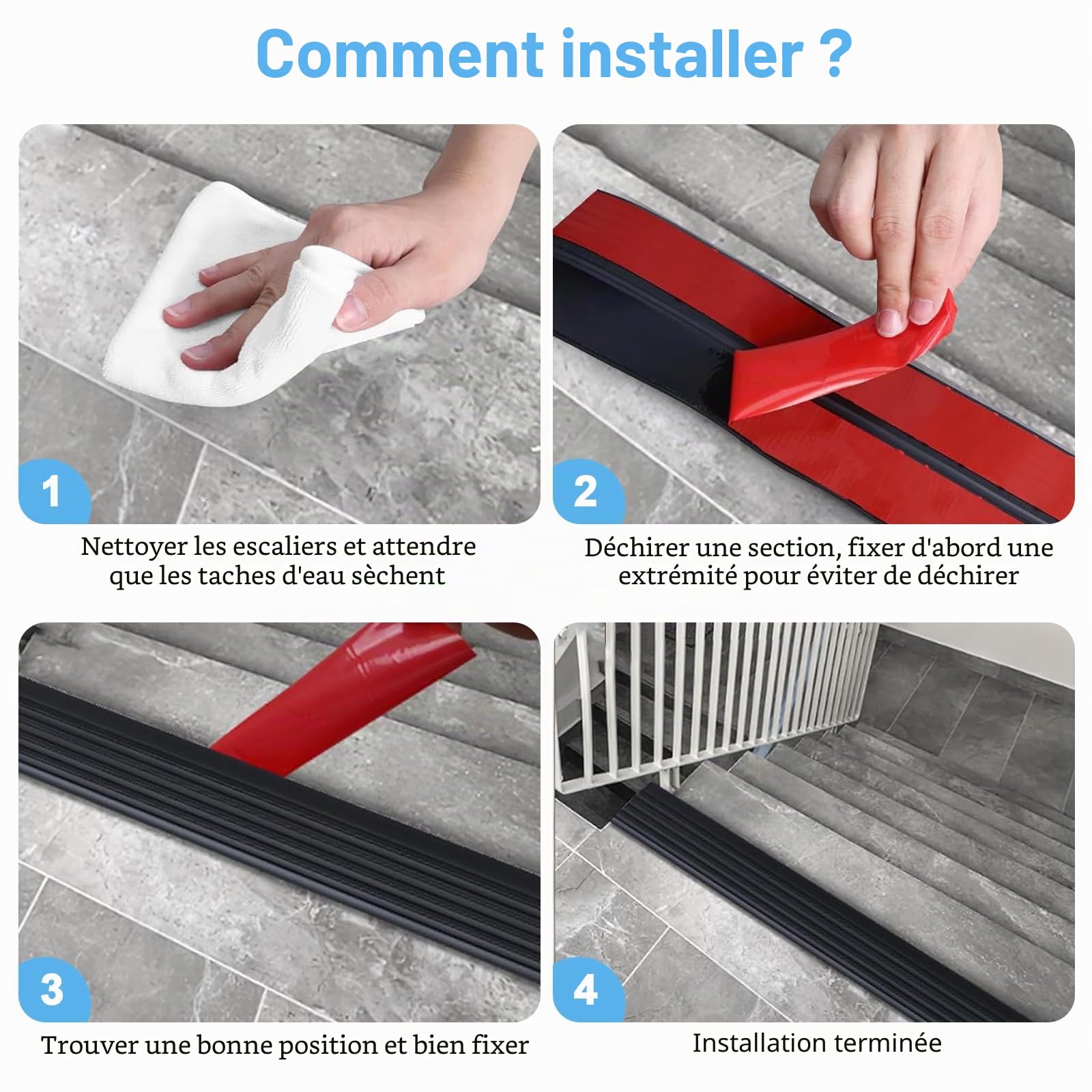 Comment installer ?

1

Nettoyer les escaliers et attendre que les taches d'eau sèchent

2

Déchirer une section, fixer d'abord une extrémité pour éviter de déchirer

3

Trouver une bonne position et bien fixer

4

Installation terminée