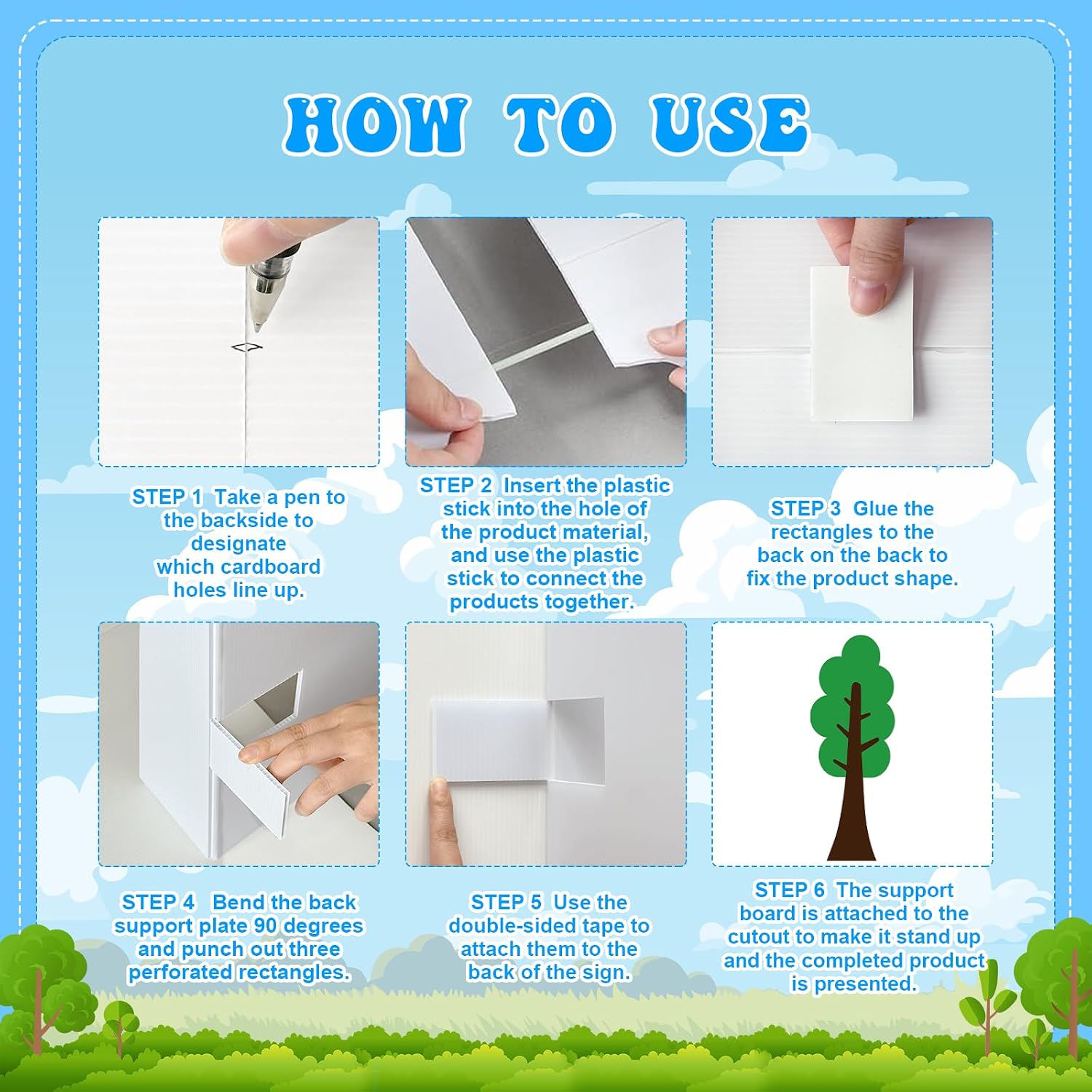 HOW TO USE

STEP 1 Take a pen to the backside to designate which cardboard holes line up.

STEP 2 Insert the plastic stick into the hole of the product material, and use the plastic stick to connect the products together.

STEP 3 Glue the rectangles to the back on the back to fix the product shape.

STEP 4 Bend the back support plate 90 degrees and punch out three perforated rectangles.

STEP 5 Use the double-sided tape to attach them to the back of the sign.

STEP 6 The support board is attached to the cutout to make it stand up and the completed product is presented.