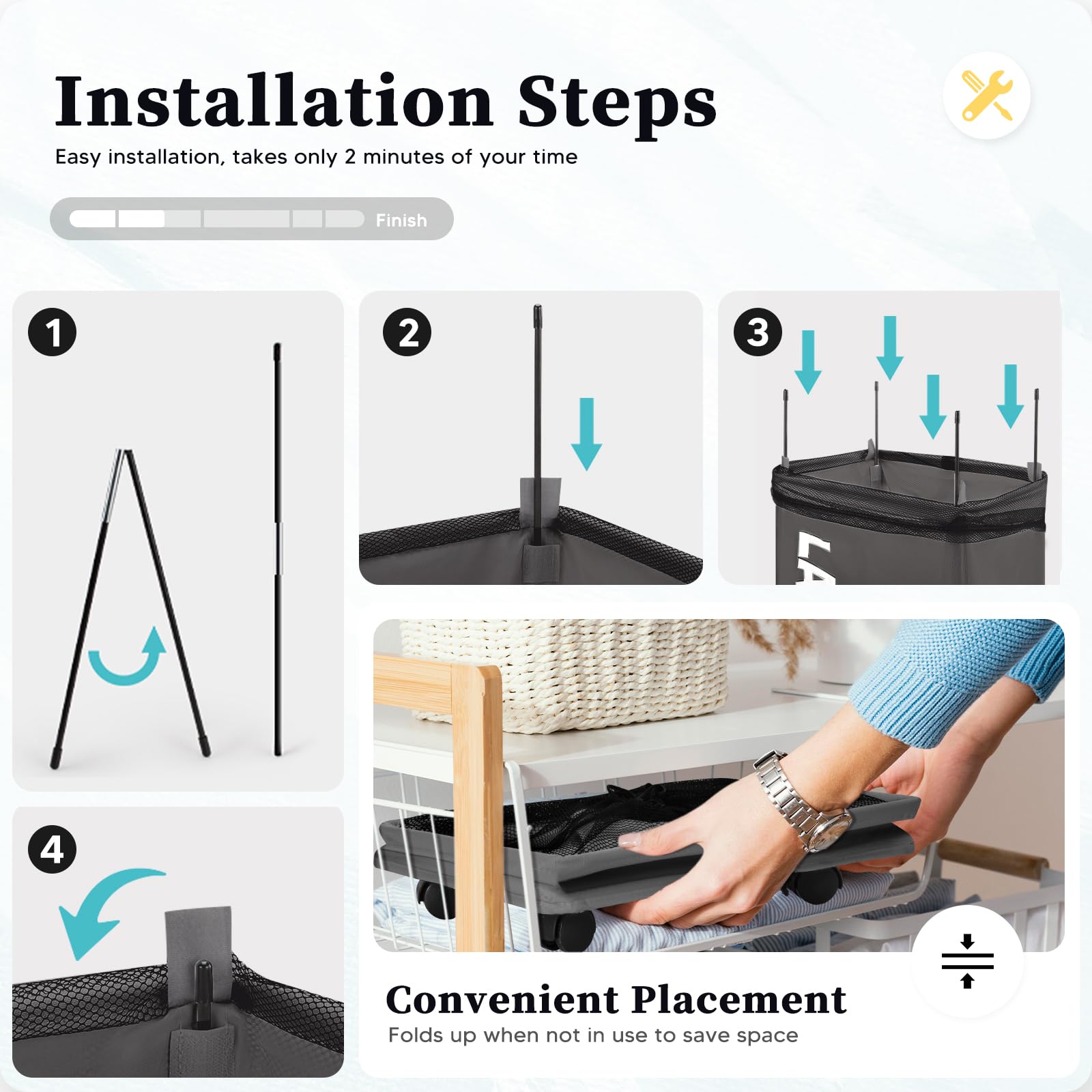 Installation Steps
Easy installation, takes only 2 minutes of your time

Finish

1

2

3

LA

4

Convenient Placement
Folds up when not in use to save space