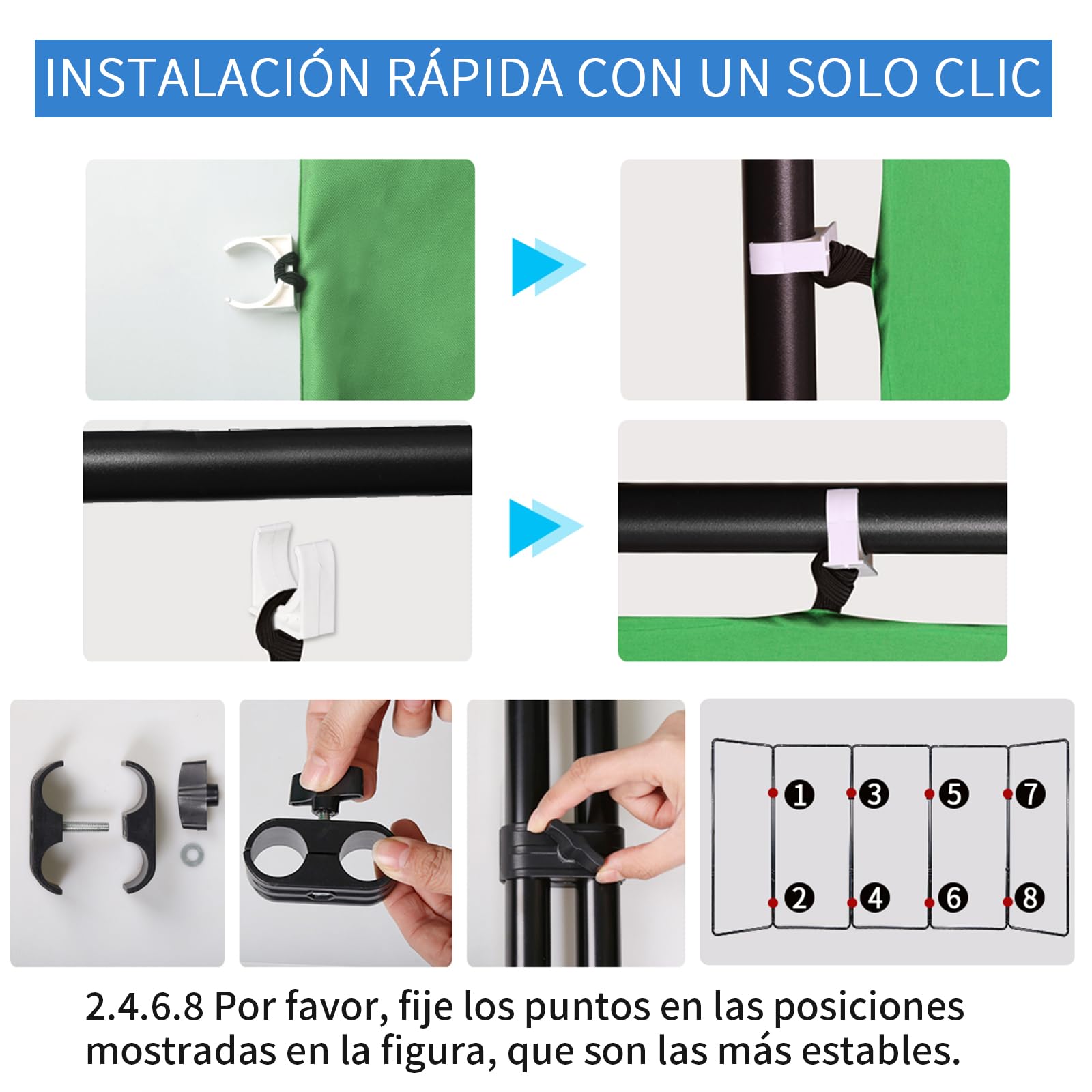 INSTALACIÓN RÁPIDA CON UN SOLO CLIC

1 3 5 7
2 4 6 8

2.4.6.8 Por favor, fije los puntos en las posiciones mostradas en la figura, que son las más estables.