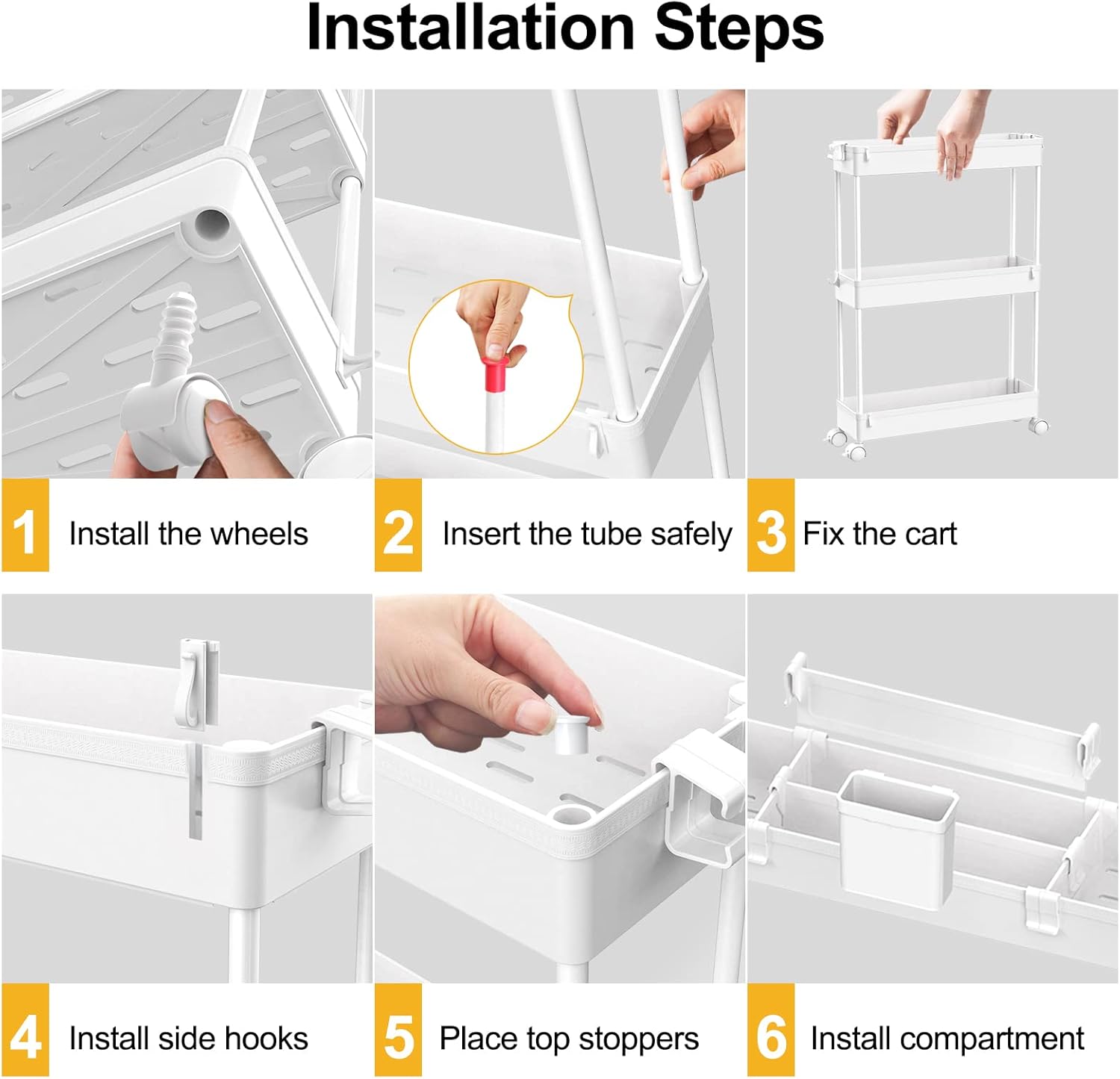 Installation Steps

1 Install the wheels

2 Insert the tube safely

3 Fix the cart

4 Install side hooks

5 Place top stoppers

6 Install compartment