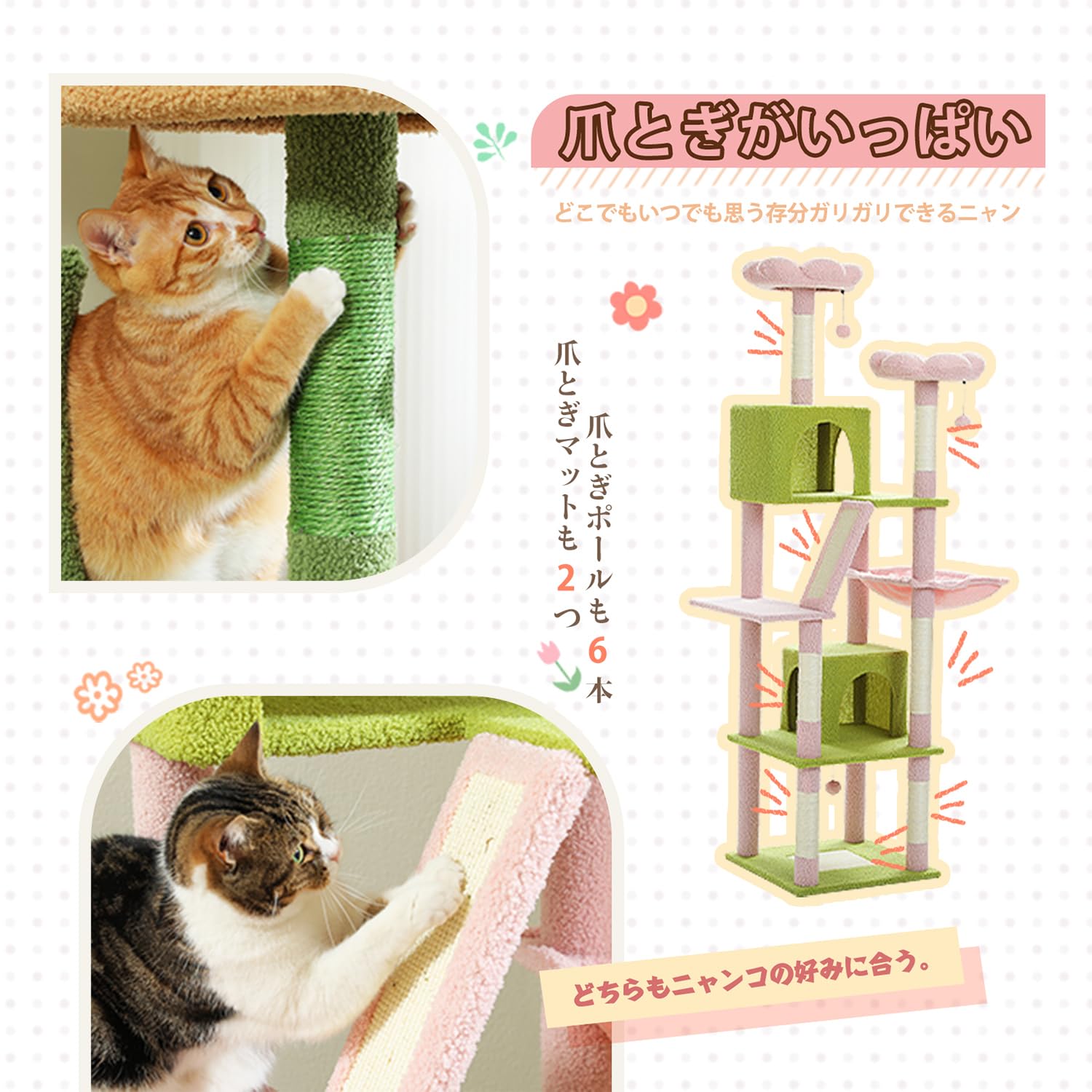 爪とぎがいっぱい

どこでもいつでも思う存分ガリガリできるニャン

爪とぎポールも6本

爪とぎマットも2つ

どちらもニャンコの好みに合う。