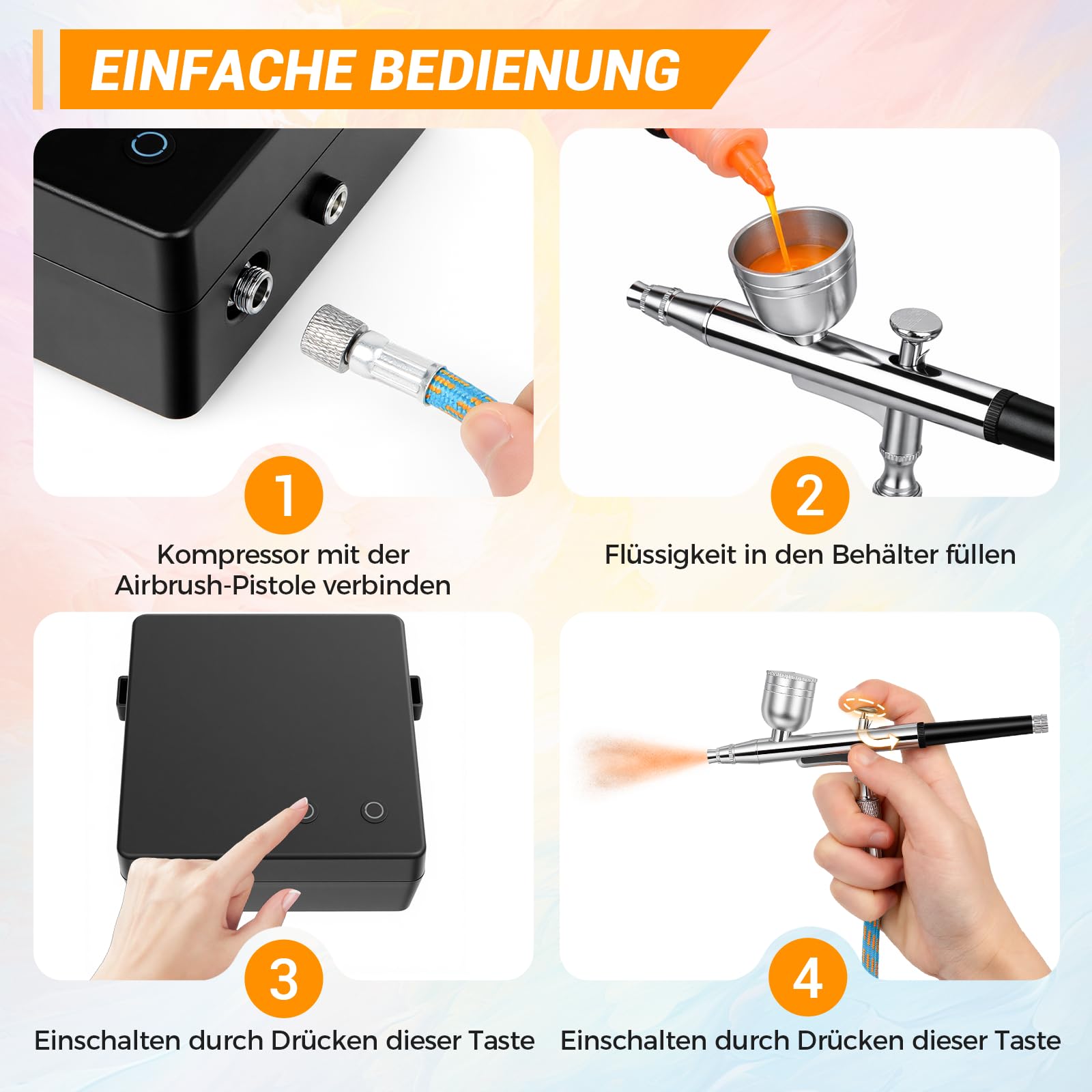 EINFACHE BEDIENUNG

1

Kompressor mit der Airbrush-Pistole verbinden

2

Flüssigkeit in den Behälter füllen

3

Einschalten durch Drücken dieser Taste

4

Einschalten durch Drücken dieser Taste