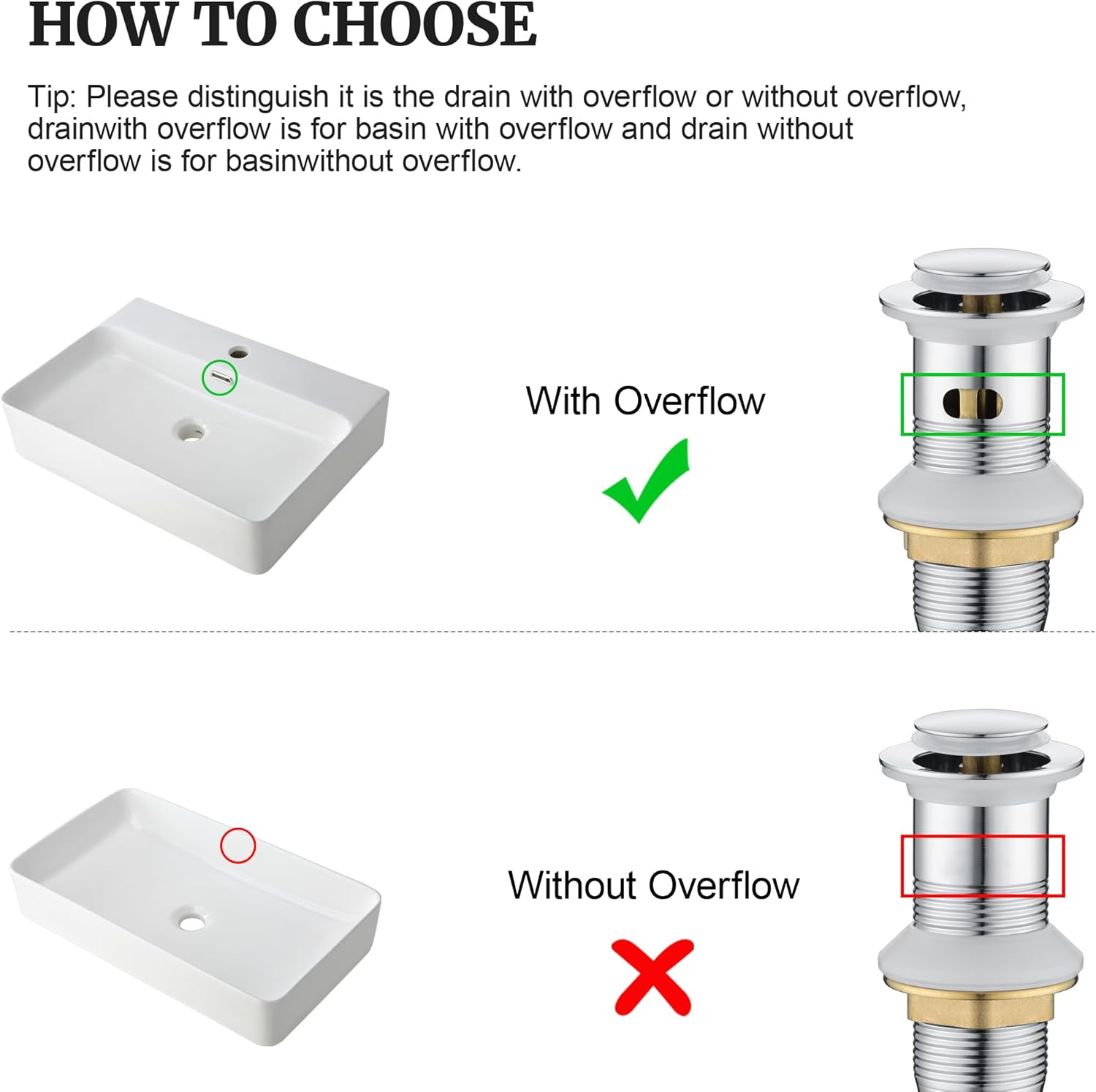 HOW TO CHOOSE

Tip: Please distinguish it is the drain with overflow or without overflow, drainwith overflow is for basin with overflow and drain without overflow is for basinwithout overflow.

With Overflow

Without Overflow