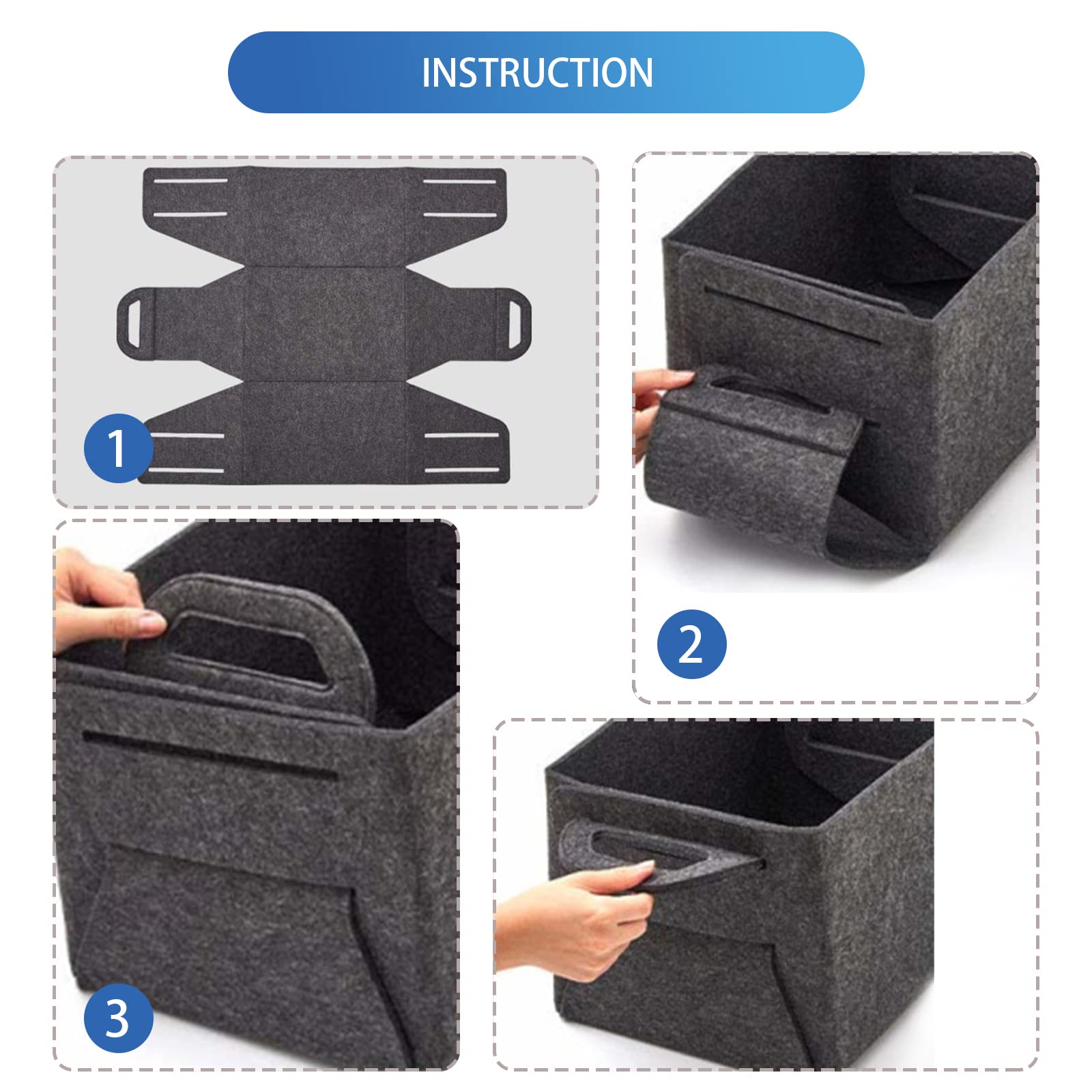 INSTRUCTION

1

2

3