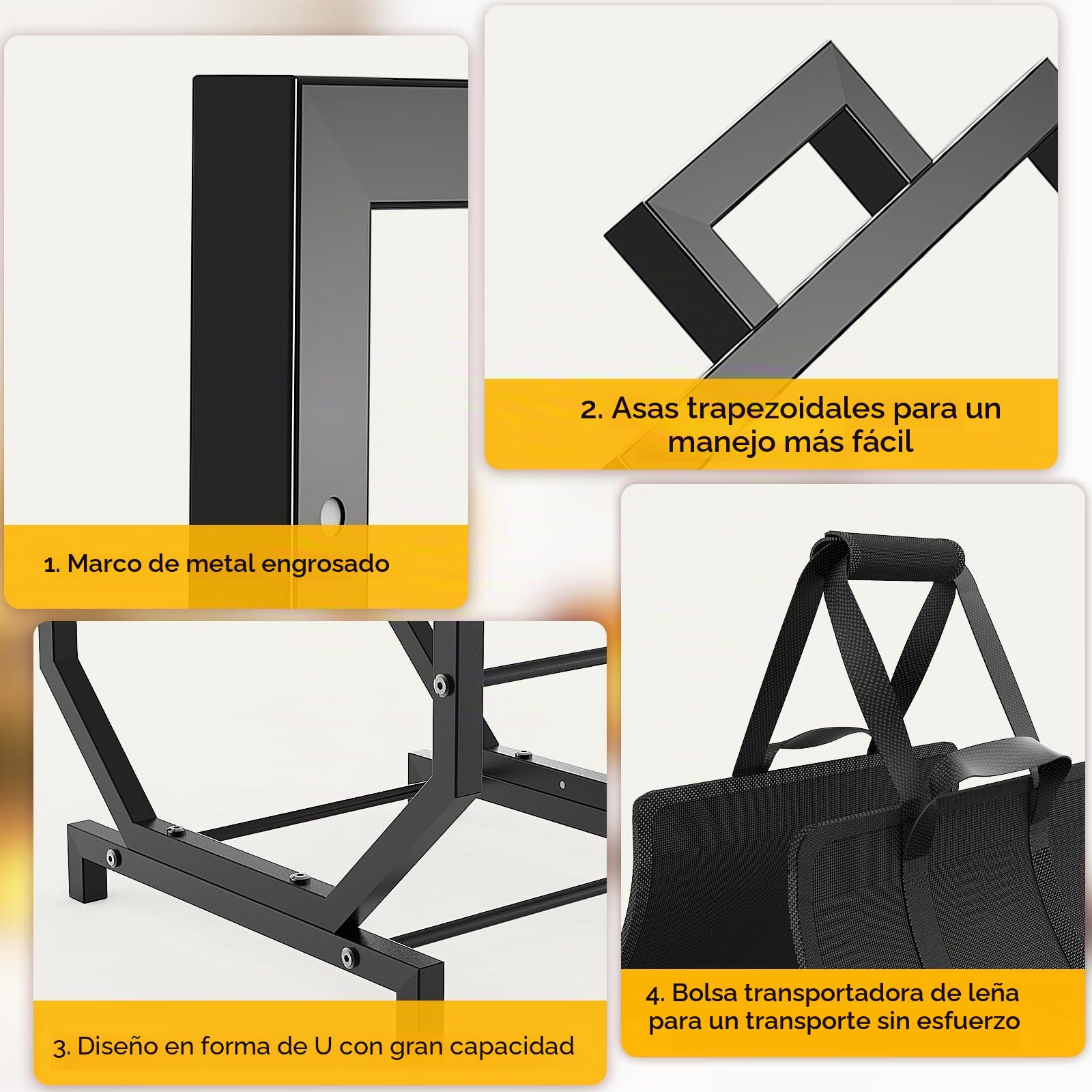 1. Marco de metal engrosado

2. Asas trapezoidales para un manejo más fácil

3. Diseño en forma de U con gran capacidad

4. Bolsa transportadora de leña para un transporte sin esfuerzo