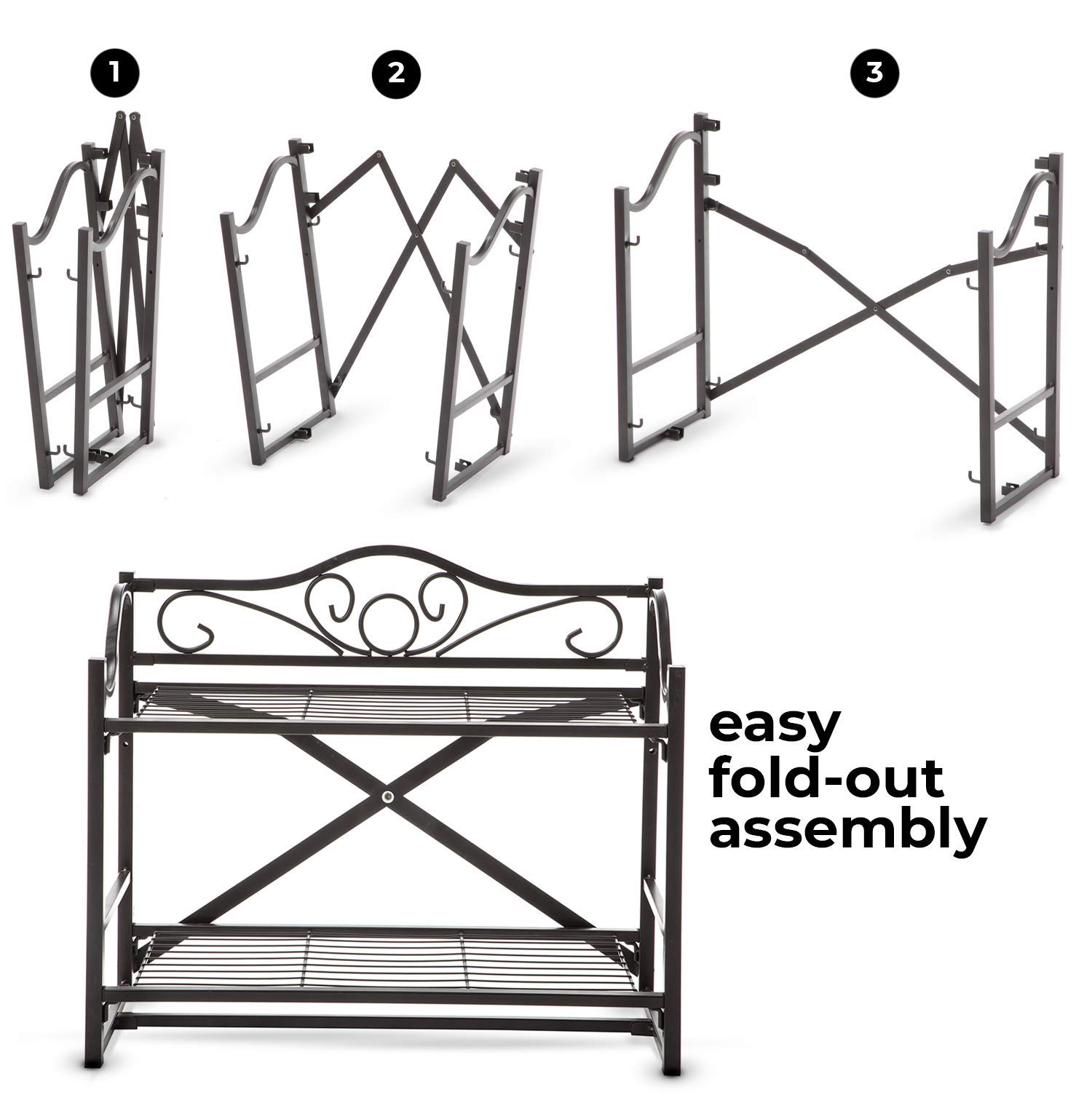 1

2

3

easy fold-out assembly