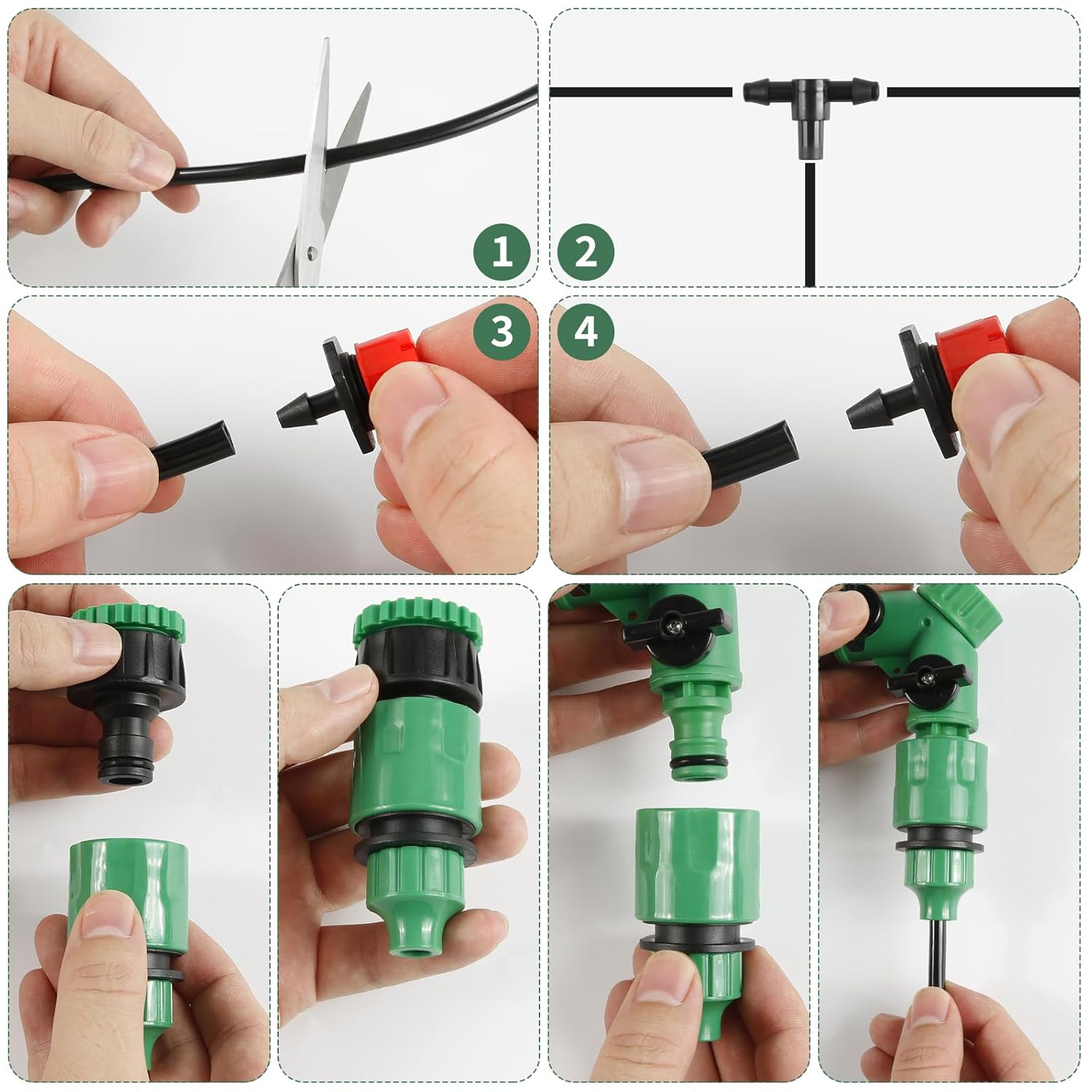 1
2
3
4