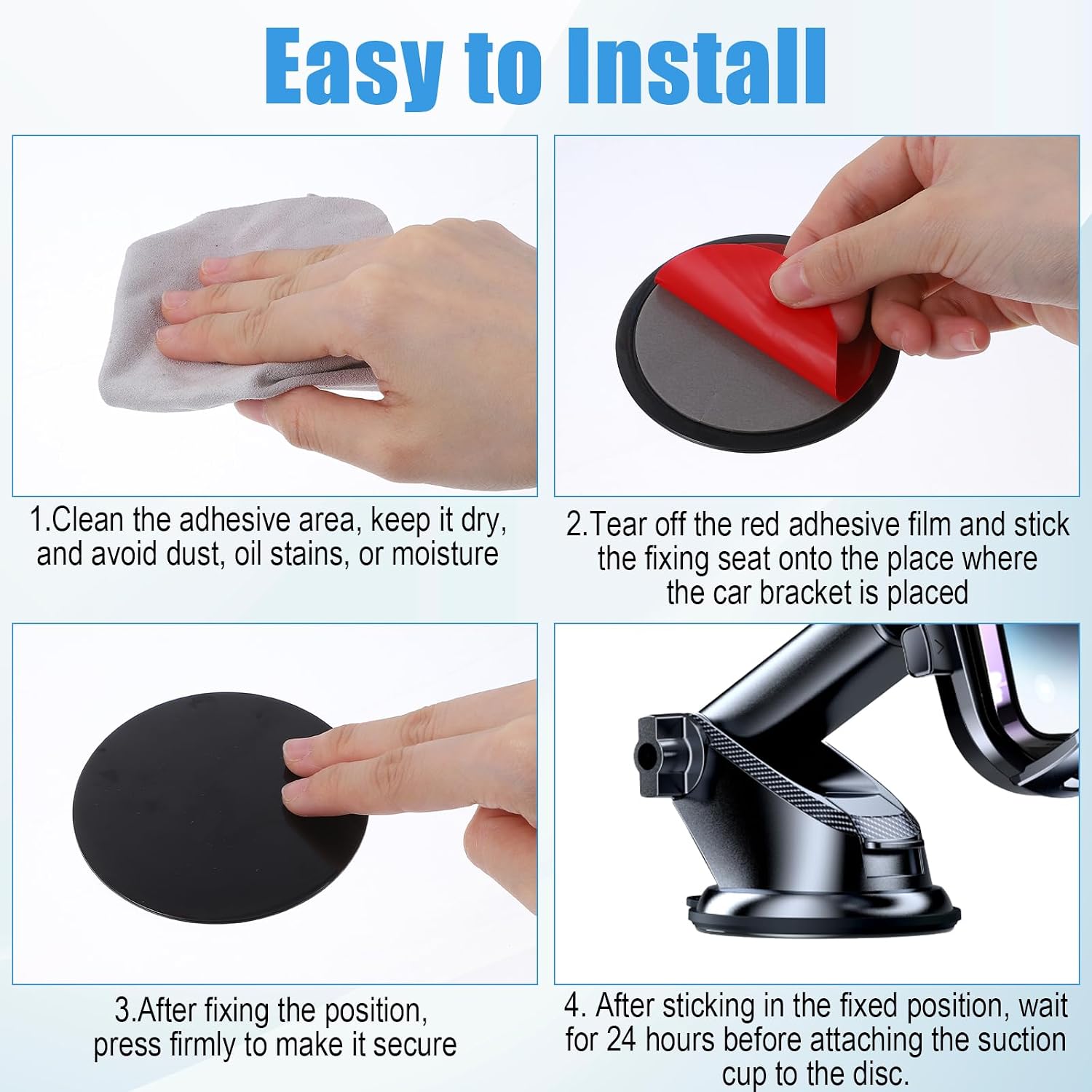 Easy to Install

1.Clean the adhesive area, keep it dry, and avoid dust, oil stains, or moisture

2.Tear off the red adhesive film and stick the fixing seat onto the place where the car bracket is placed

3.After fixing the position, press firmly to make it secure

4. After sticking in the fixed position, wait for 24 hours before attaching the suction cup to the disc.