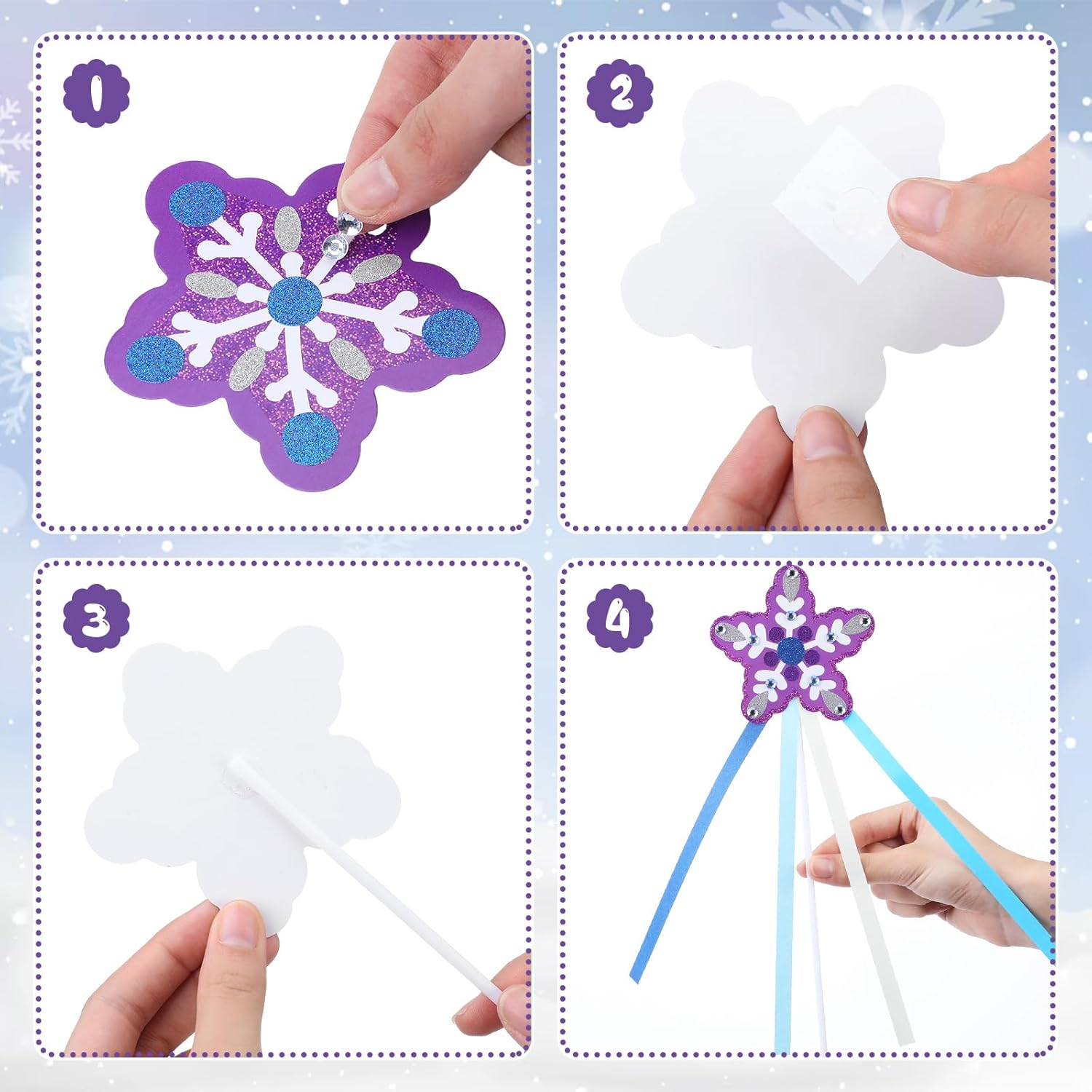 1

2

3

4