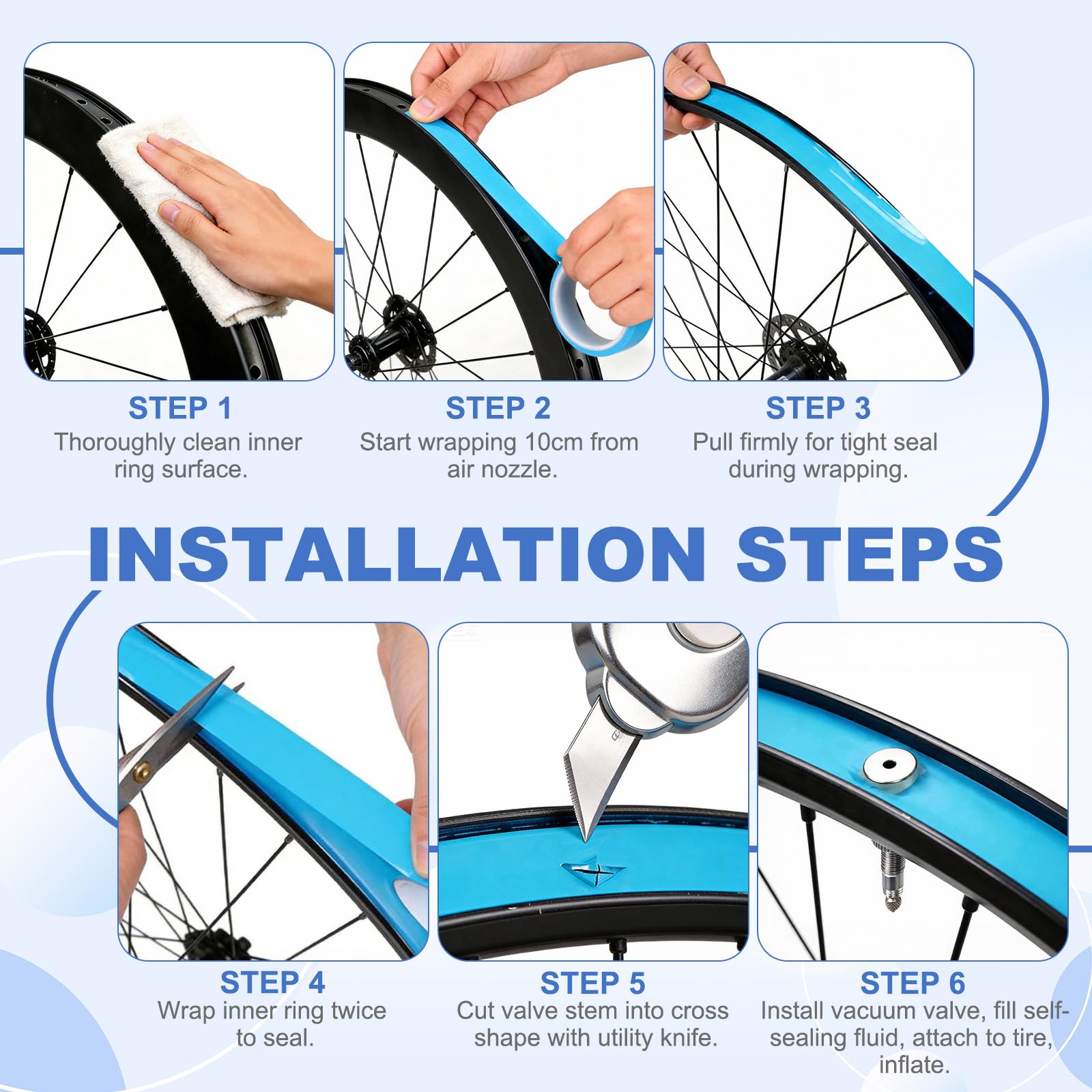 STEP 1
Thoroughly clean inner ring surface.

STEP 2
Start wrapping 10cm from air nozzle.

STEP 3
Pull firmly for tight seal during wrapping.

INSTALLATION STEPS

STEP 4
Wrap inner ring twice to seal.

STEP 5
Cut valve stem into cross shape with utility knife.

STEP 6
Install vacuum valve, fill self-sealing fluid, attach to tire, inflate.