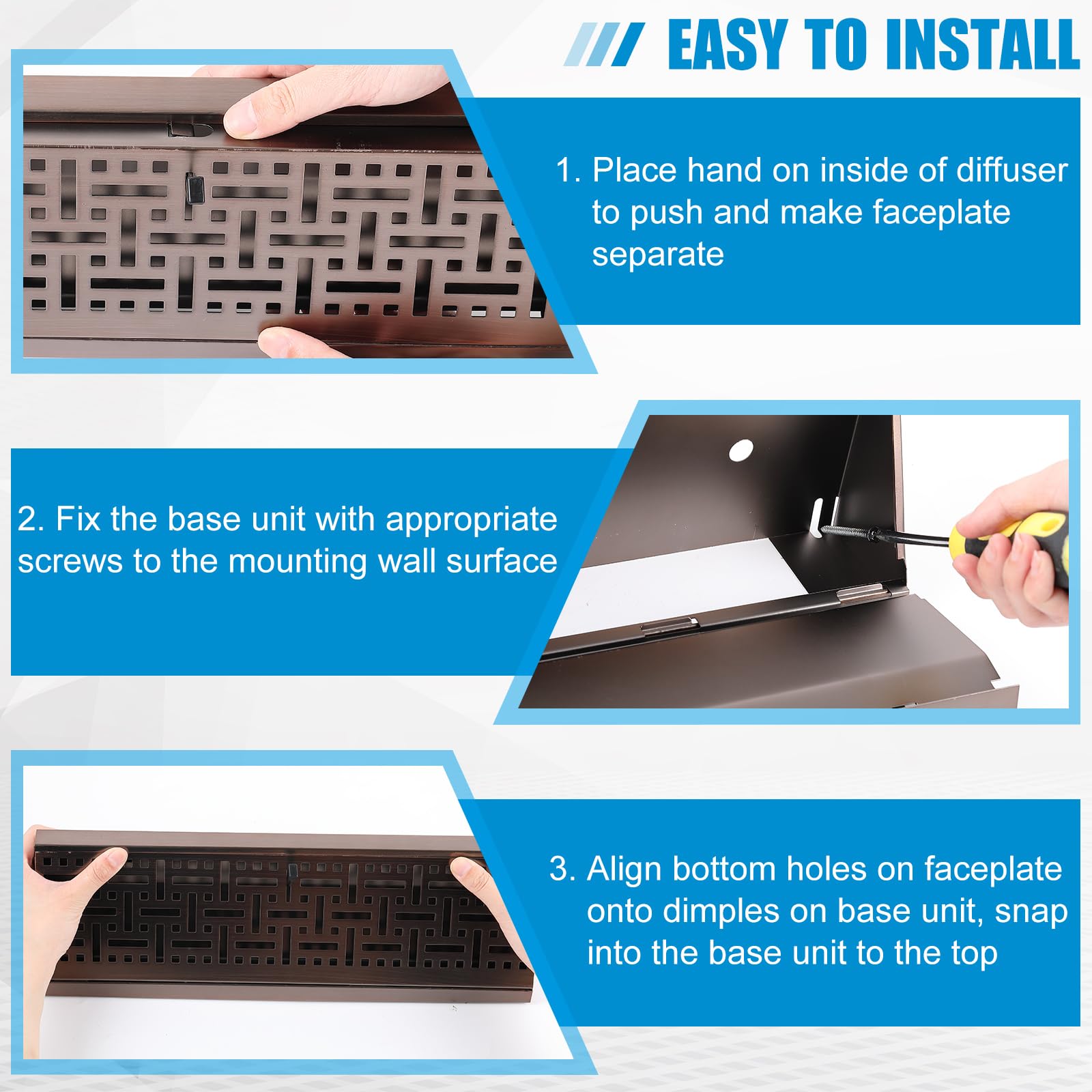 EASY TO INSTALL

1. Place hand on inside of diffuser to push and make faceplate separate

2. Fix the base unit with appropriate screws to the mounting wall surface

3. Align bottom holes on faceplate onto dimples on base unit, snap into the base unit to the top