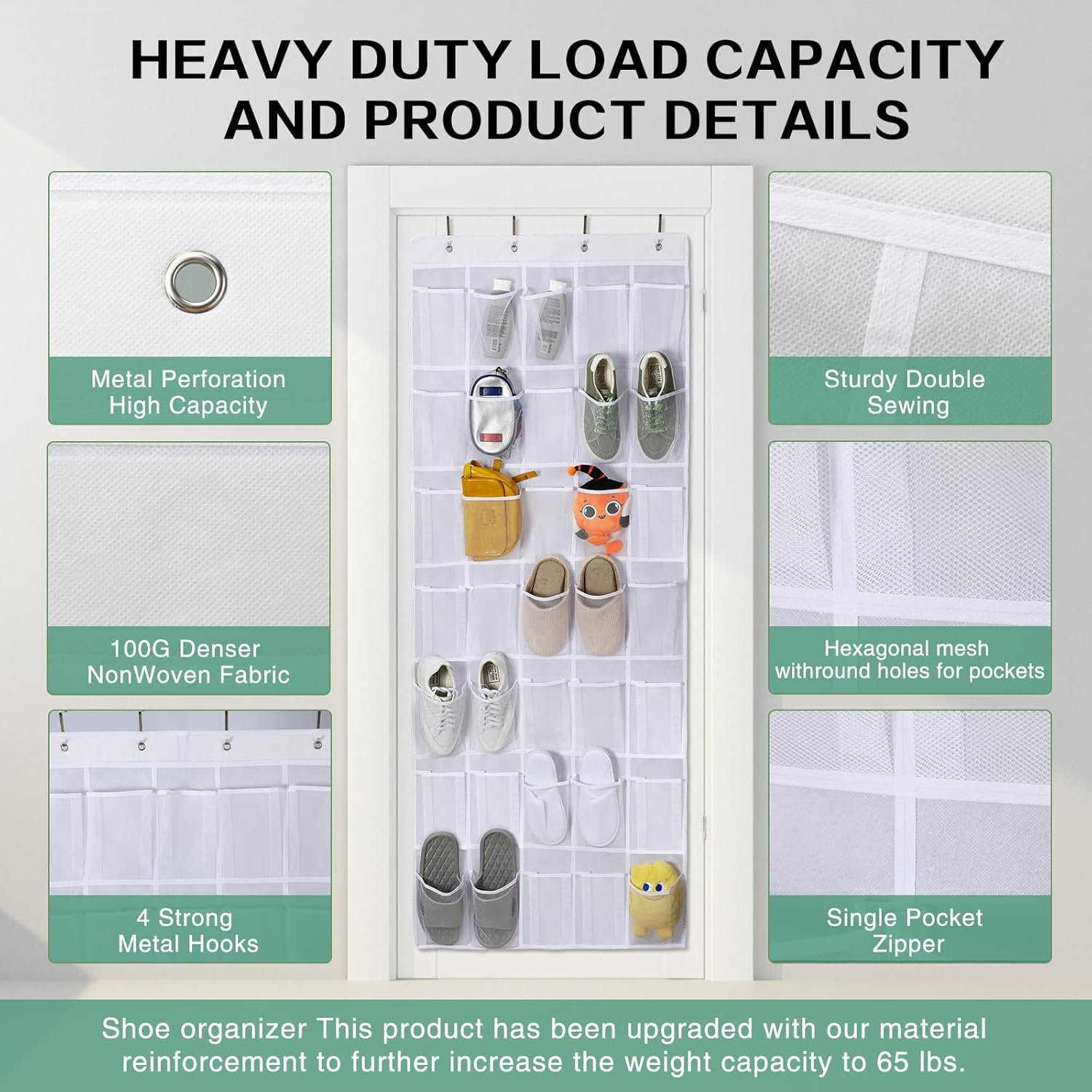 HEAVY DUTY LOAD CAPACITY AND PRODUCT DETAILS

Metal Perforation
High Capacity

100G Denser
NonWoven Fabric

4 Strong
Metal Hooks

Sturdy Double
Sewing

Hexagonal mesh
withround holes for pockets

Single Pocket
Zipper

Shoe organizer This product has been upgraded with our material reinforcement to further increase the weight capacity to 65 lbs.