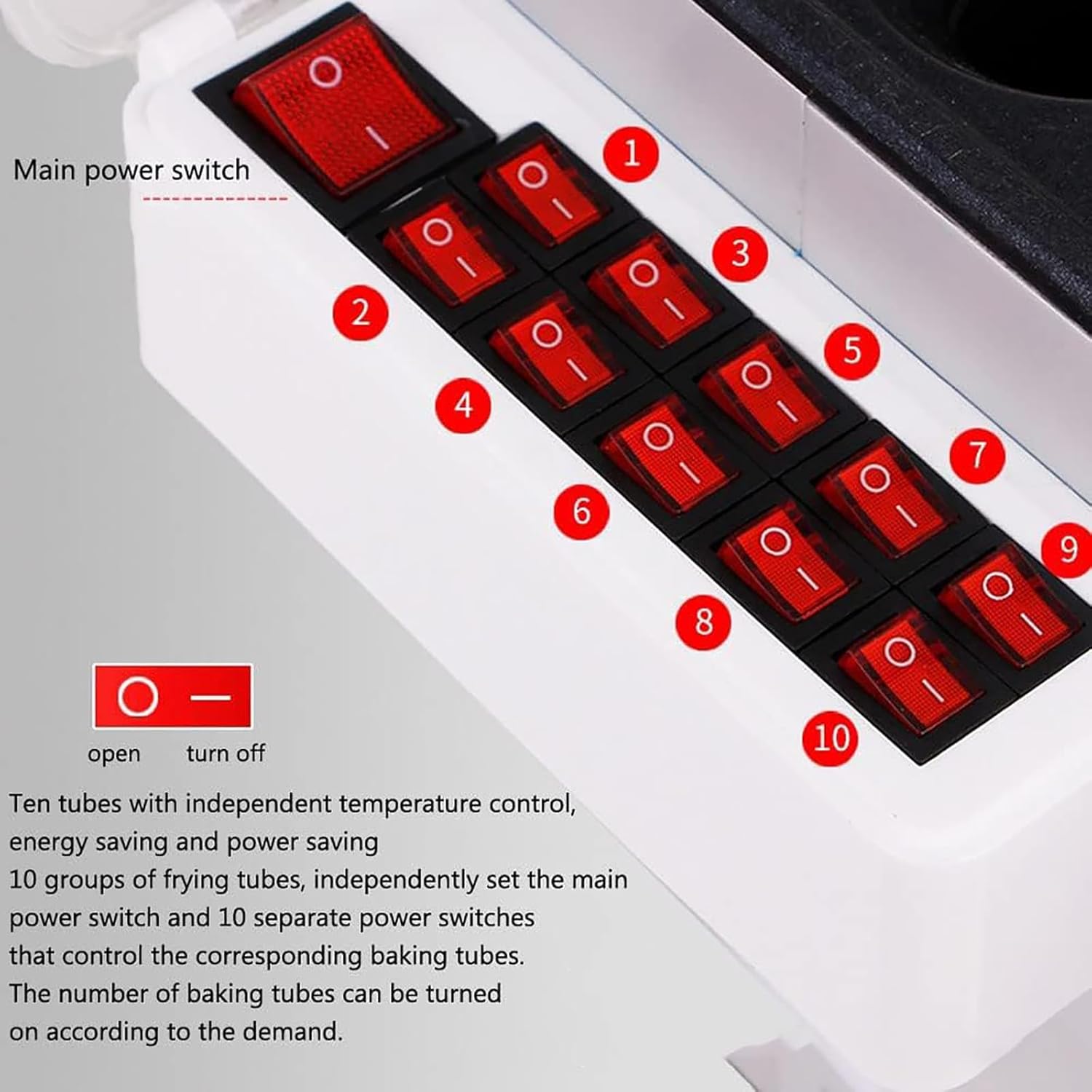 Main power switch

1
2
3
4
5
6
7
8
9
10

O —
open turn off

Ten tubes with independent temperature control, energy saving and power saving
10 groups of frying tubes, independently set the main power switch and 10 separate power switches that control the corresponding baking tubes.
The number of baking tubes can be turned on according to the demand.