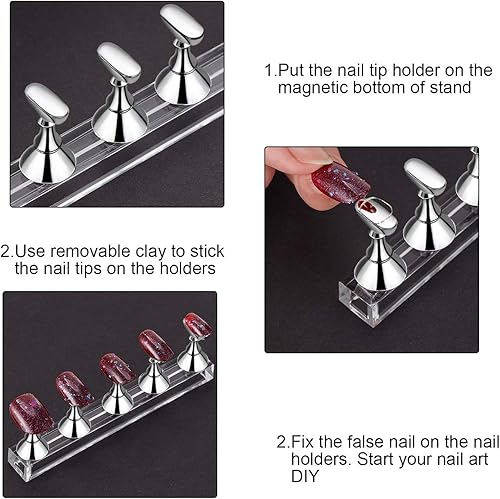 1.Put the nail tip holder on the magnetic bottom of stand

2.Use removable clay to stick the nail tips on the holders

2.Fix the false nail on the nail holders. Start your nail art DIY