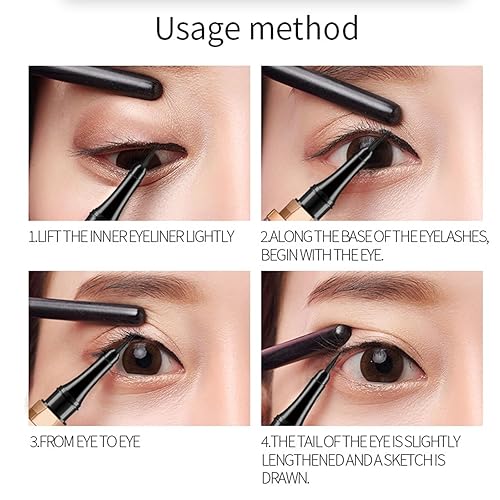 Usage method

1.LIFT THE INNER EYELINER LIGHTLY

2.ALONG THE BASE OF THE EYELASHES, BEGIN WITH THE EYE.

3.FROM EYE TO EYE

4.THE TAIL OF THE EYE IS SLIGHTLY LENGTHENED AND A SKETCH IS DRAWN.