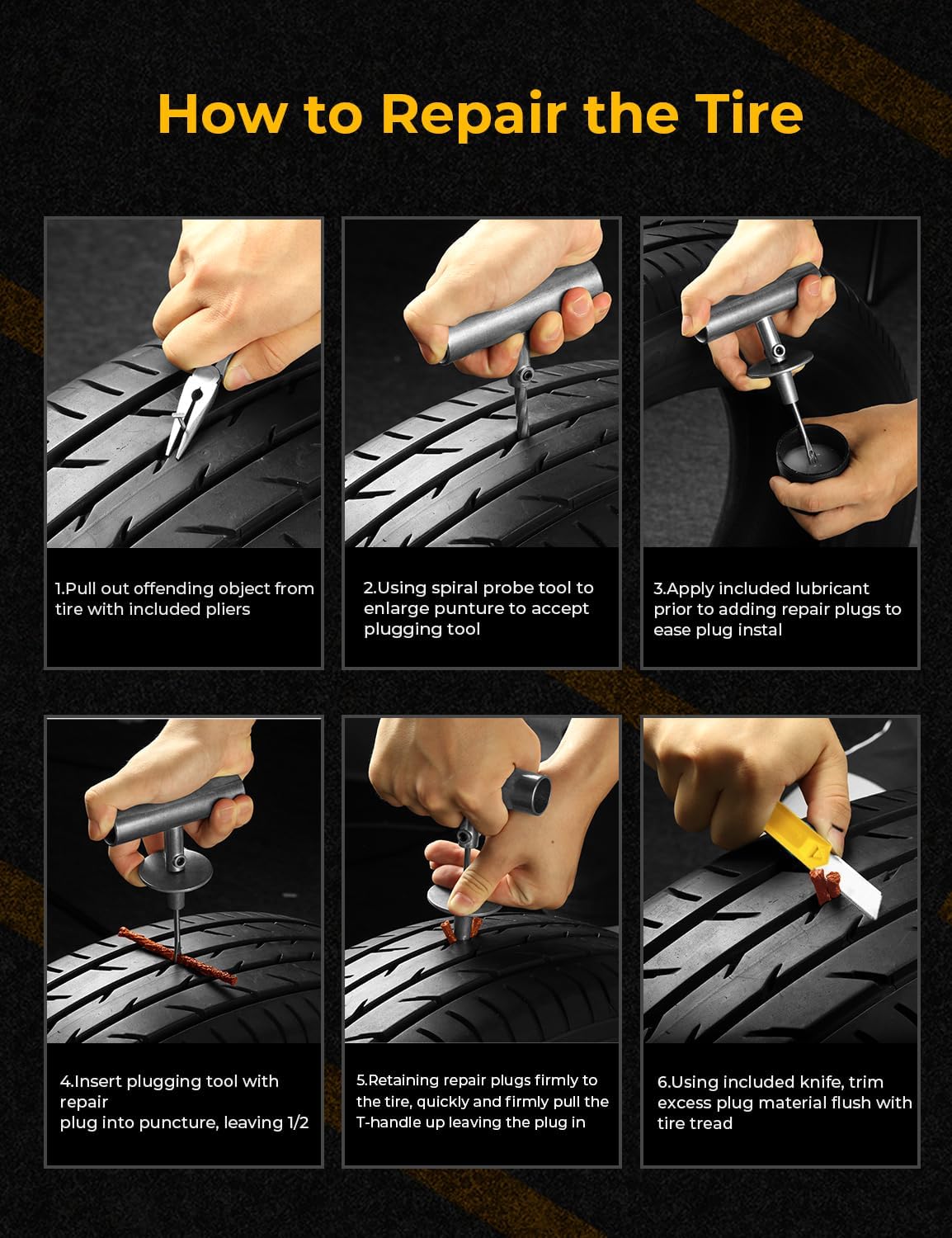 How to Repair the Tire

1.Pull out offending object from tire with included pliers

2.Using spiral probe tool to enlarge punture to accept plugging tool

3.Apply included lubricant prior to adding repair plugs to ease plug instal

4.Insert plugging tool with repair plug into puncture, leaving 1/2

5.Retaining repair plugs firmly to the tire, quickly and firmly pull the T-handle up leaving the plug in

6.Using included knife, trim excess plug material flush with tire tread