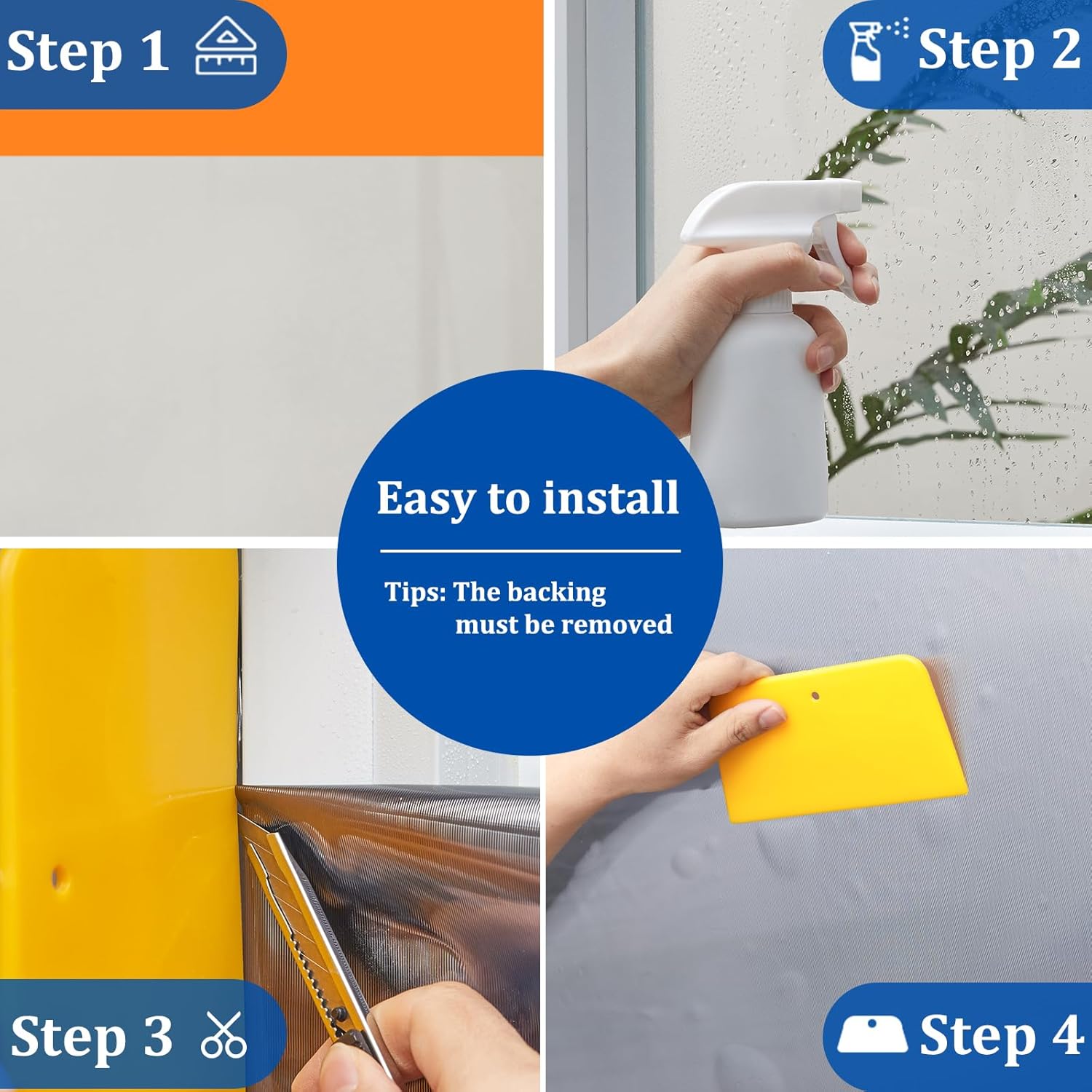 Step 1

Step 2

Easy to install

Tips: The backing must be removed

Step 3

Step 4