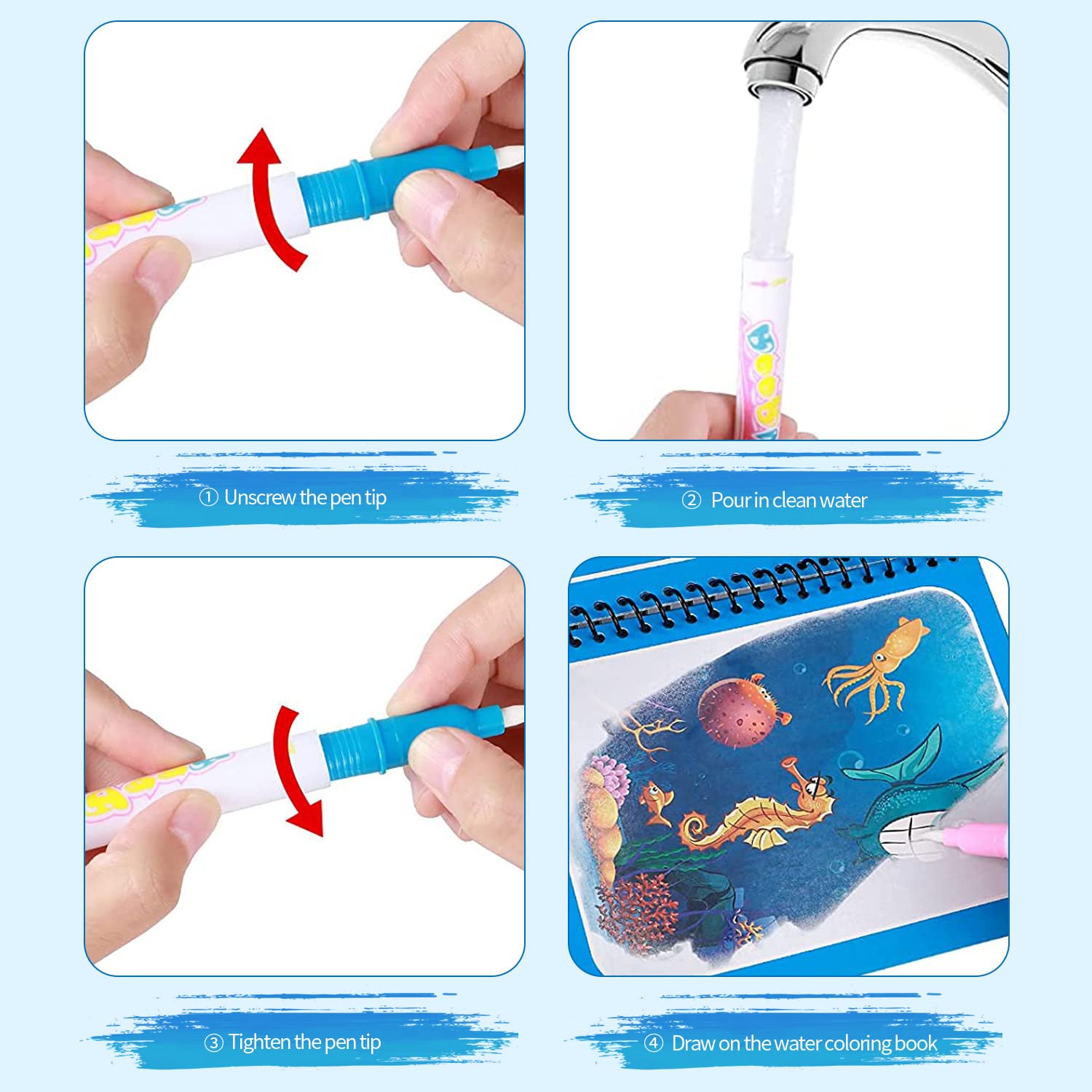 ① Unscrew the pen tip

② Pour in clean water

③ Tighten the pen tip

④ Draw on the water coloring book