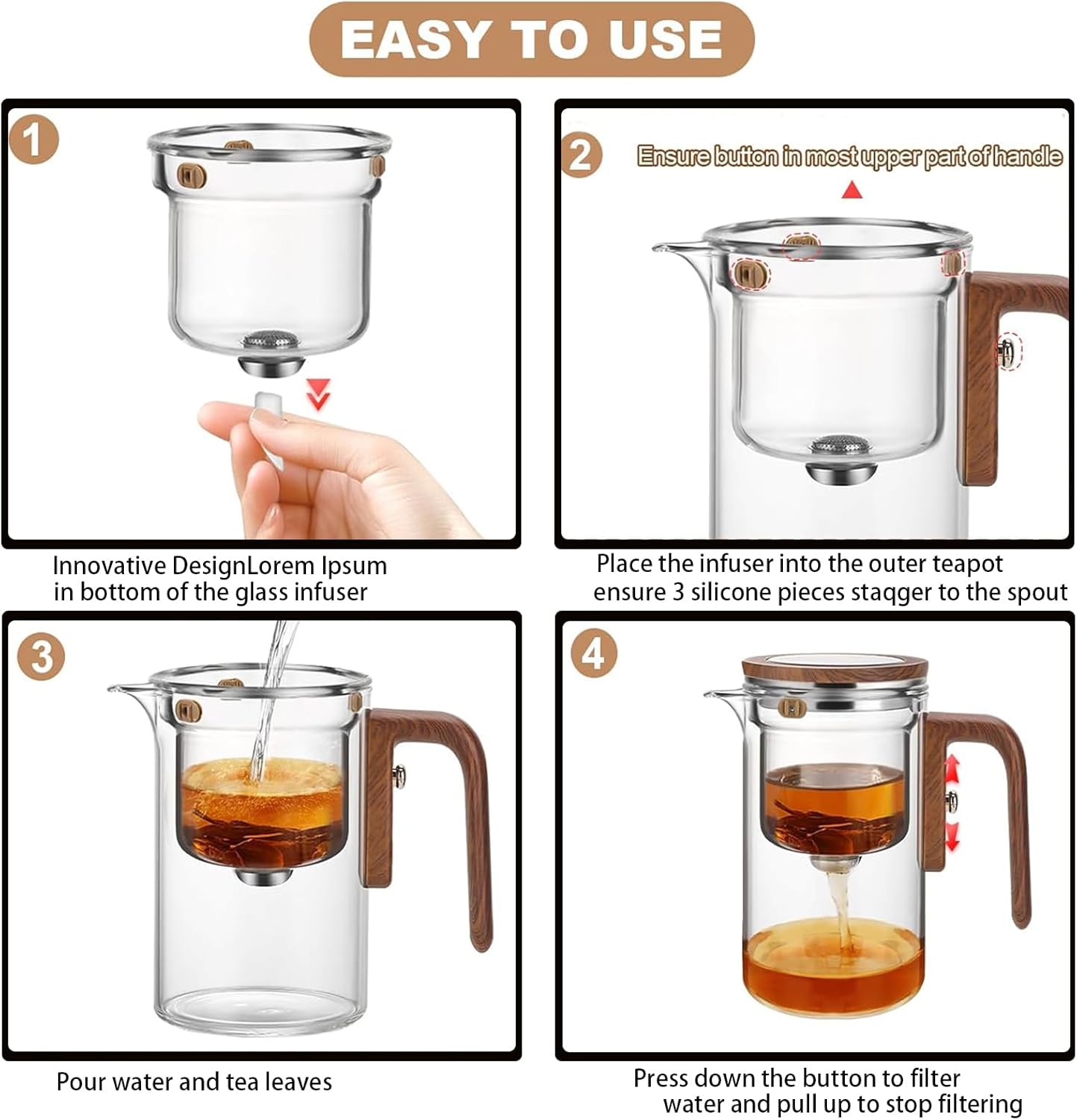 EASY TO USE

1

Innovative DesignLorem Ipsum in bottom of the glass infuser

2

Ensure button in most upper part of handle

Place the infuser into the outer teapot ensure 3 silicone pieces staqger to the spout

3

Pour water and tea leaves

4

Press down the button to filter water and pull up to stop filtering