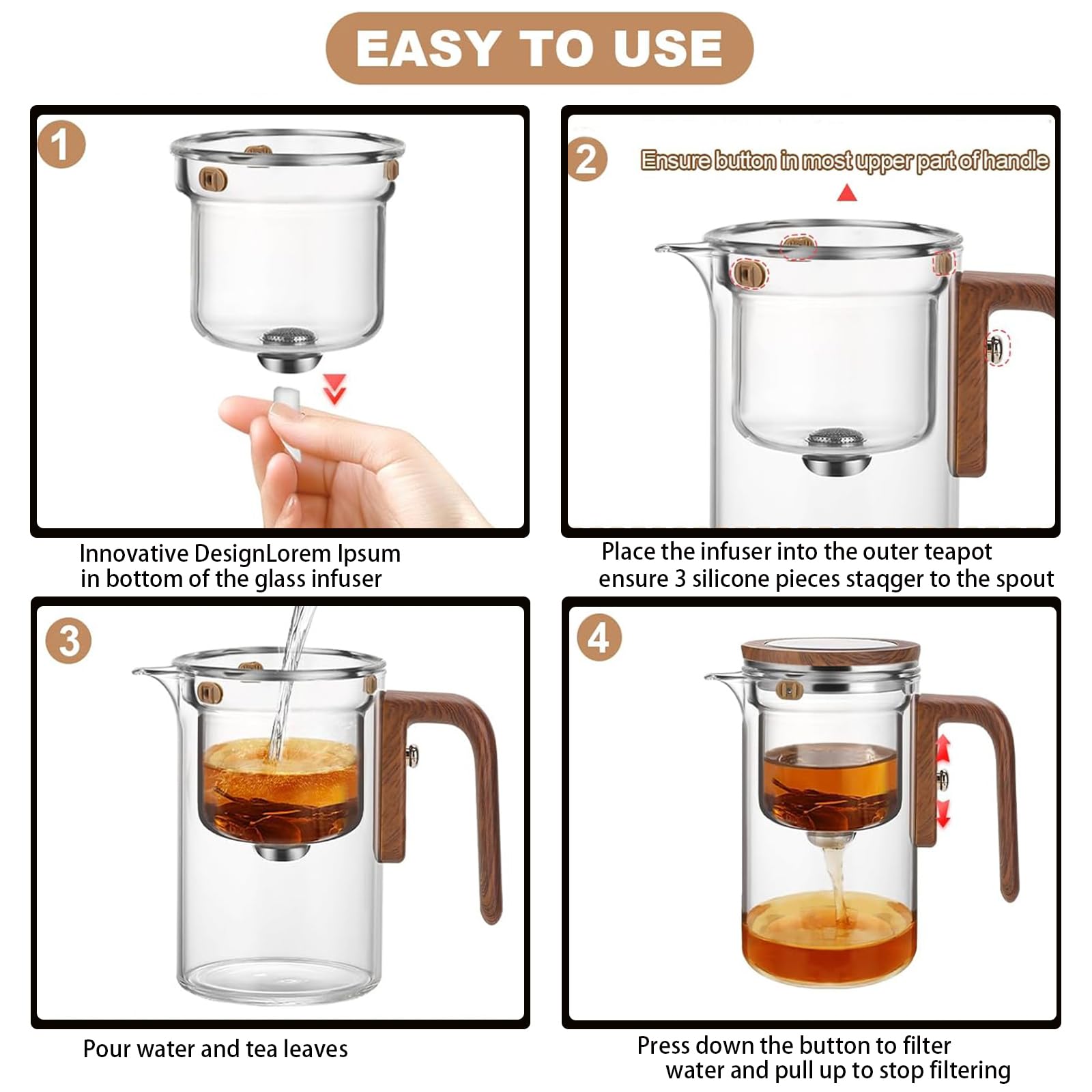 EASY TO USE

1

Innovative DesignLorem Ipsum in bottom of the glass infuser

2

Ensure button in most upper part of handle

Place the infuser into the outer teapot ensure 3 silicone pieces staqger to the spout

3

Pour water and tea leaves

4

Press down the button to filter water and pull up to stop filtering