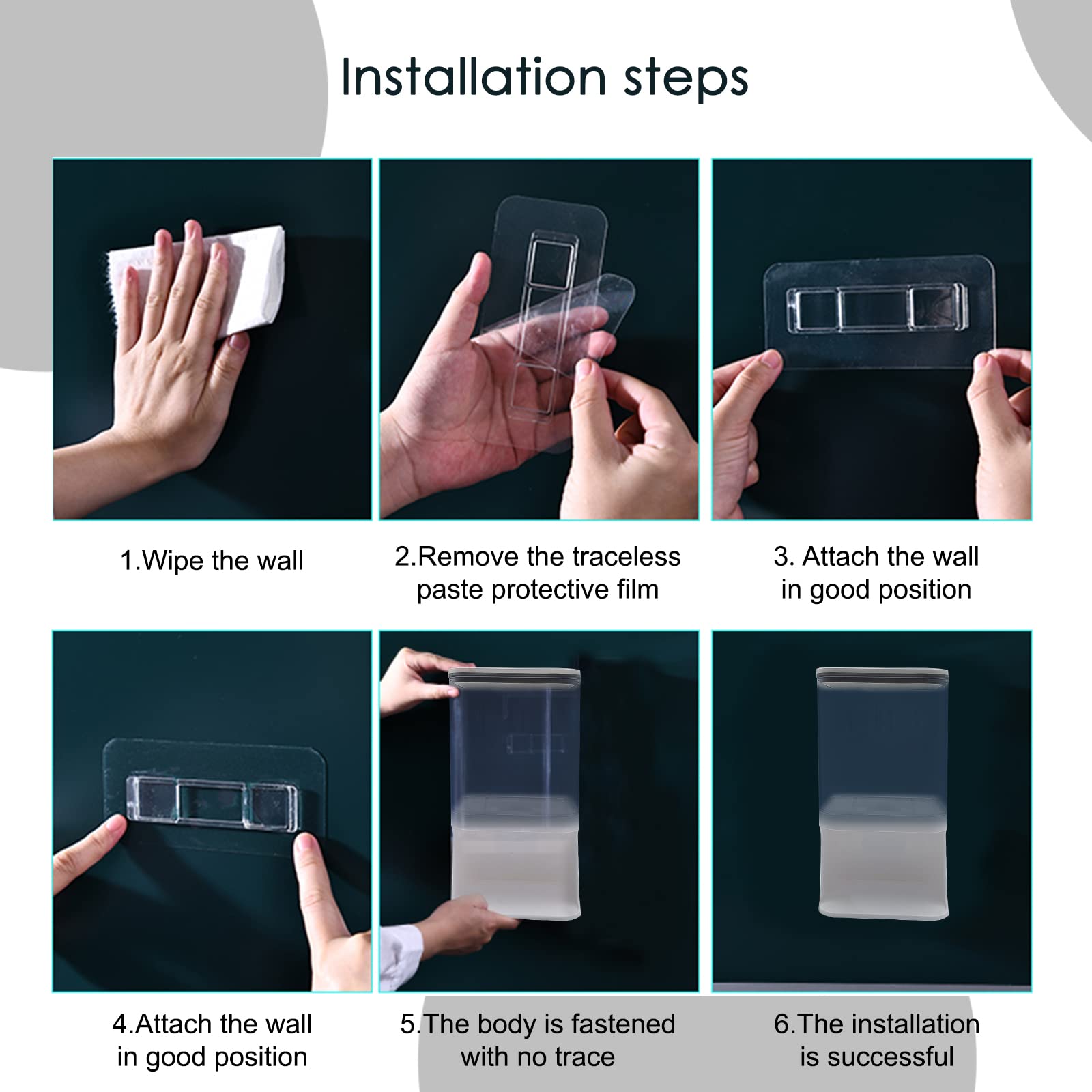 Installation steps

1.Wipe the wall

2.Remove the traceless paste protective film

3. Attach the wall in good position

4.Attach the wall in good position

5.The body is fastened with no trace

6.The installation is successful