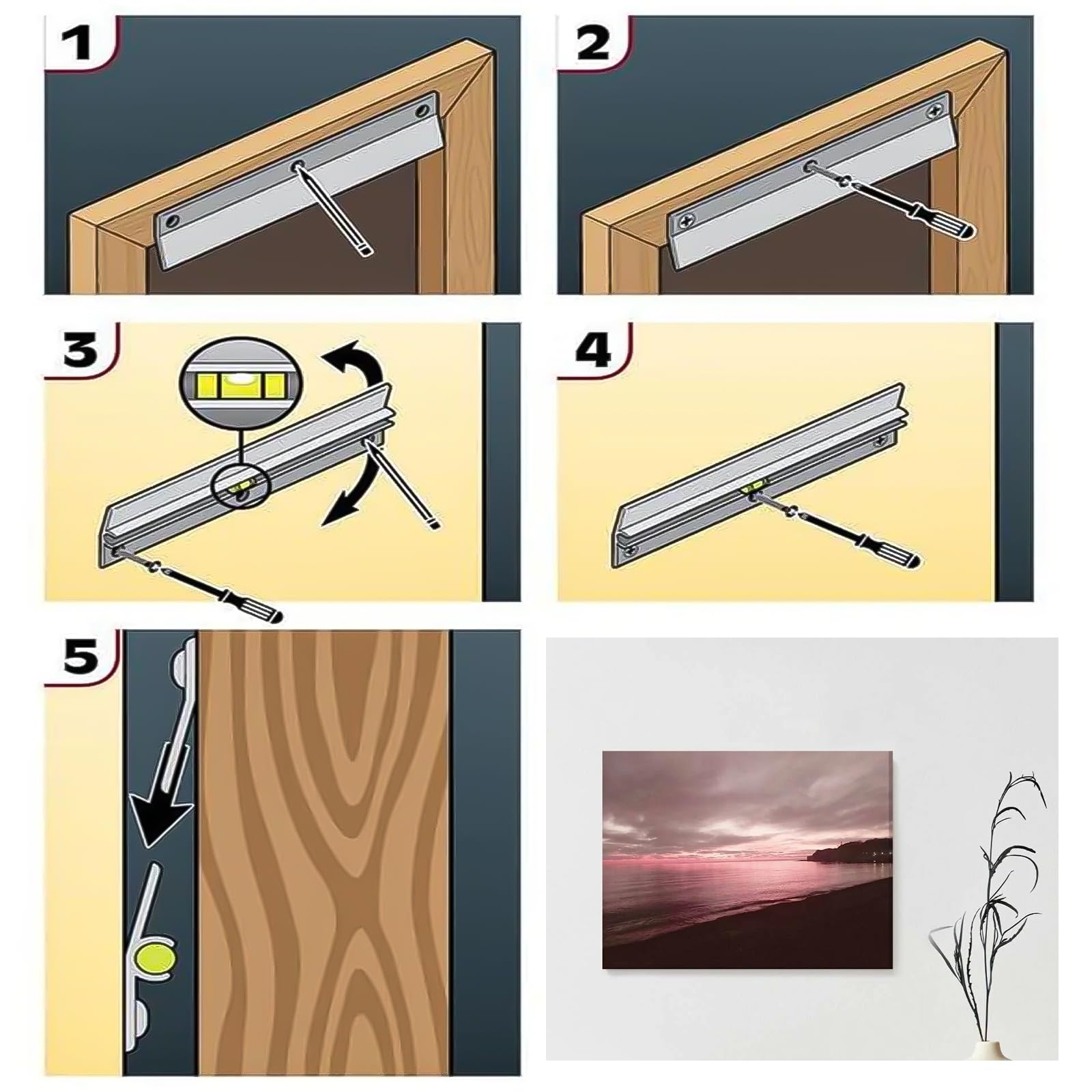 1

2

3

4

5