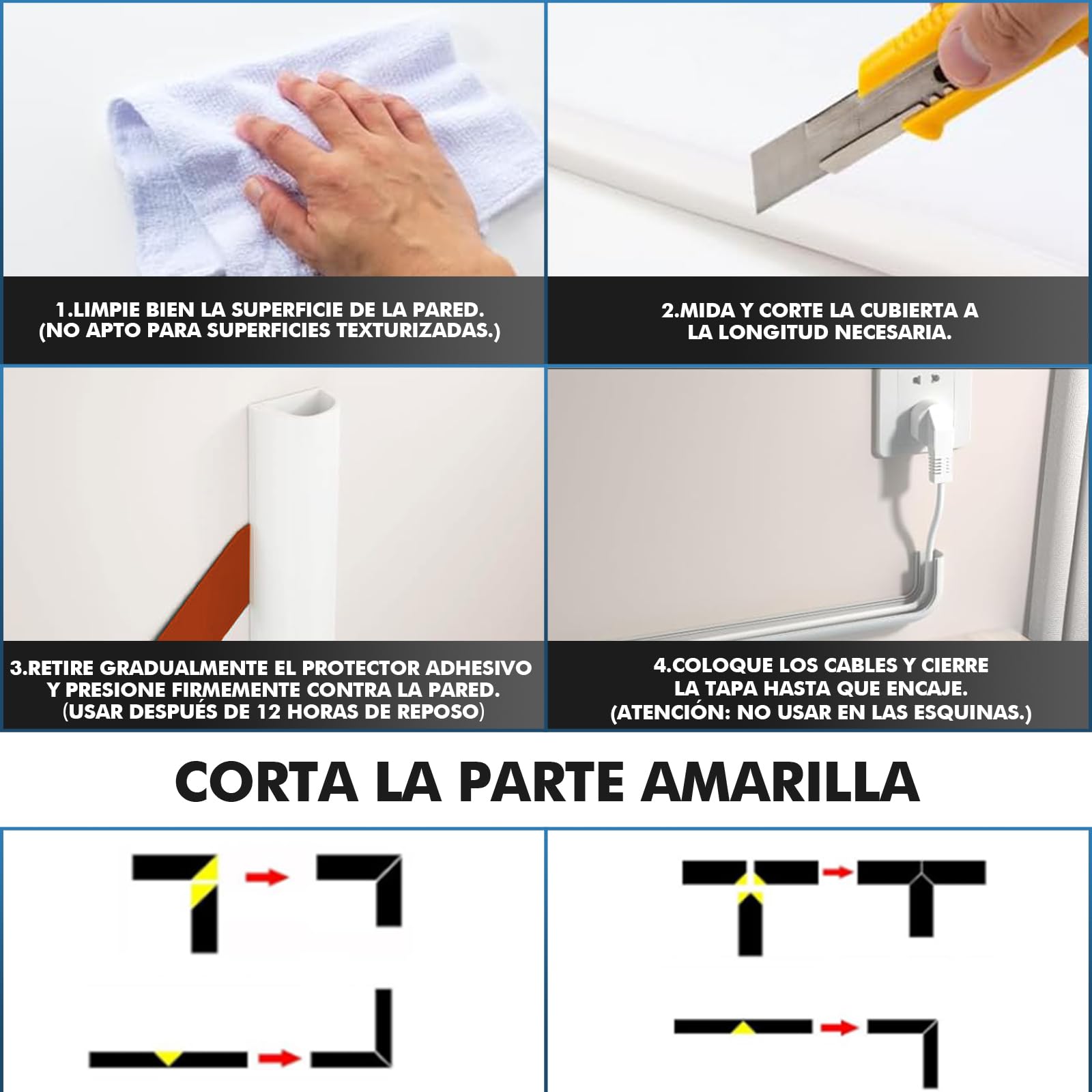 1.LIMPIE BIEN LA SUPERFICIE DE LA PARED. (NO APTO PARA SUPERFICIES TEXTURIZADAS.)

2.MIDA Y CORTE LA CUBIERTA A LA LONGITUD NECESARIA.

3.RETIRE GRADUALMENTE EL PROTECTOR ADHESIVO Y PRESIONE FIRMEMENTE CONTRA LA PARED. (USAR DESPUÉS DE 12 HORAS DE REPOSO)

4.COLOQUE LOS CABLES Y CIERRE LA TAPA HASTA QUE ENCAJE. (ATENCIÓN: NO USAR EN LAS ESQUINAS.)

CORTA LA PARTE AMARILLA