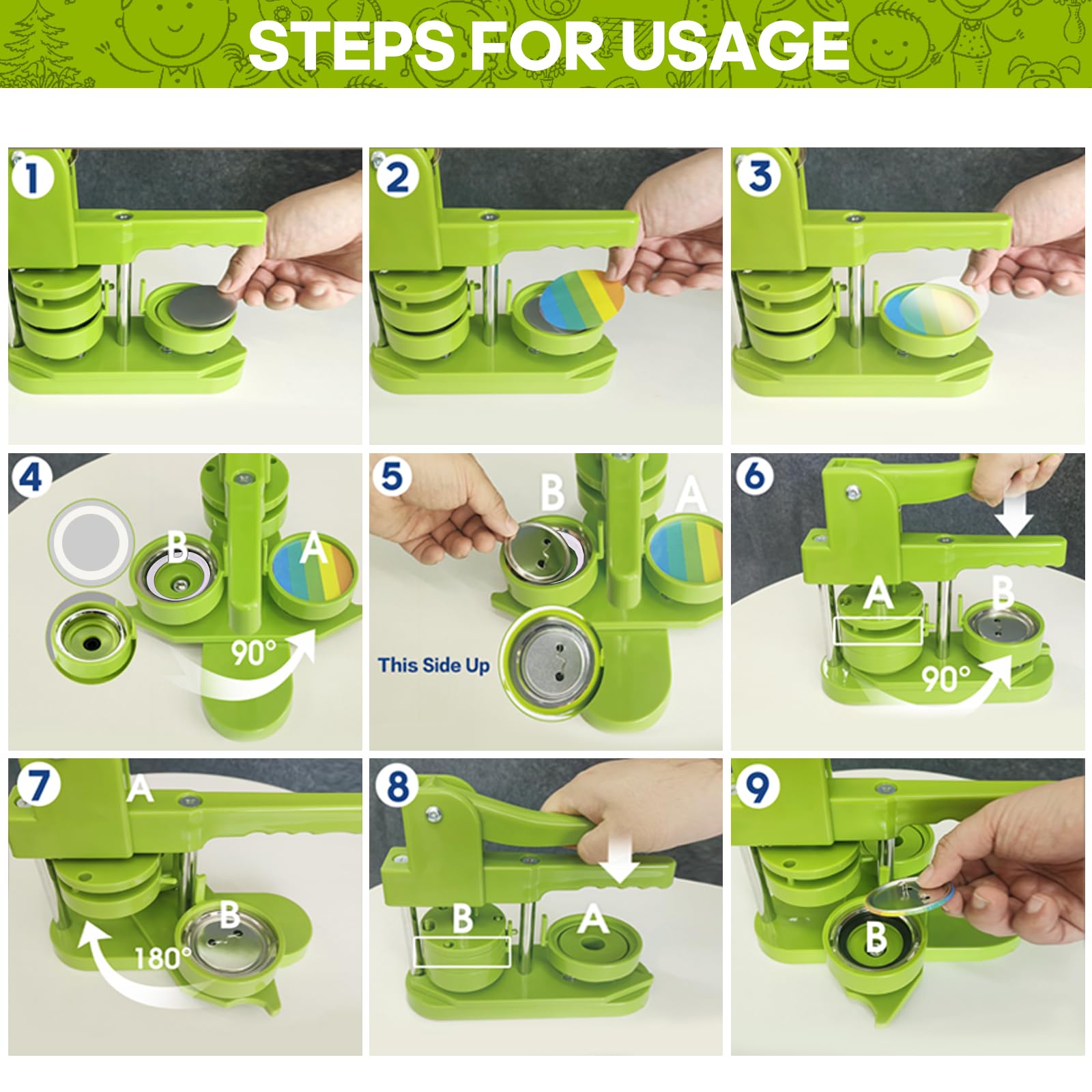 STEPS FOR USAGE

1

2

3

4
B
A
90°

5
B
A
This Side Up

6
A
B
90°

7
A
B
180°

8
B
A

9
B