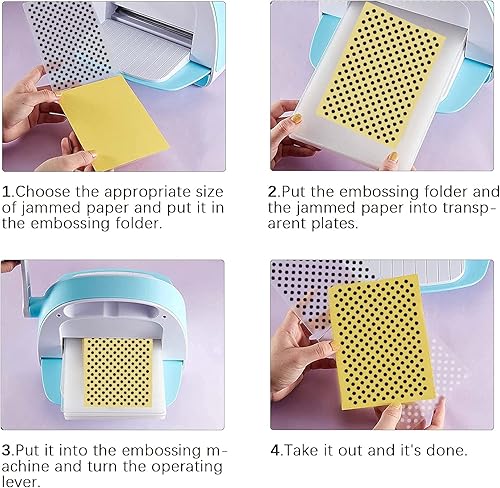 1.Choose the appropriate size of jammed paper and put it in the embossing folder.

2.Put the embossing folder and the jammed paper into transparent plates.

3.Put it into the embossing machine and turn the operating lever.

4.Take it out and it's done.