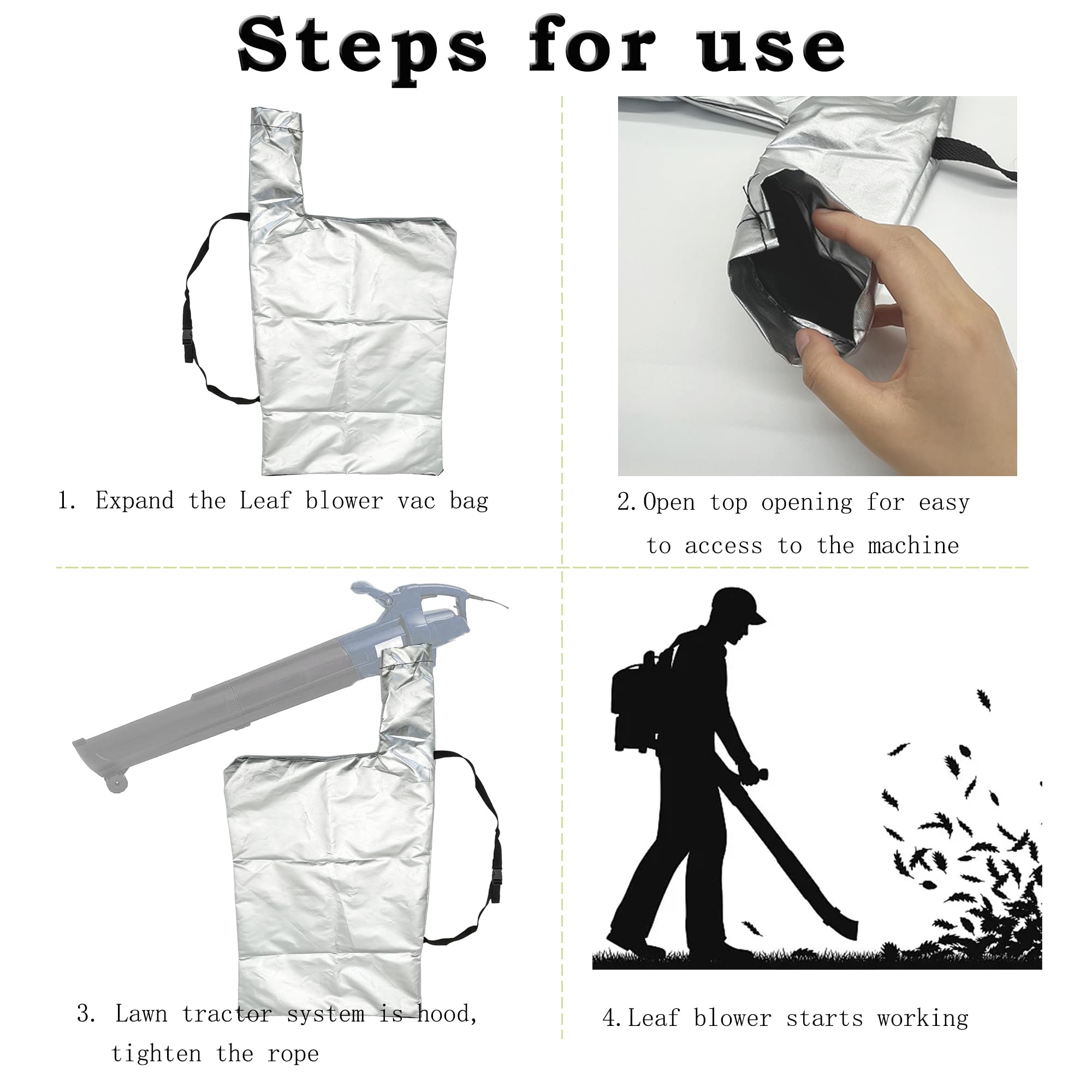 Steps for use

1. Expand the Leaf blower vac bag

2. Open top opening for easy to access to the machine

3. Lawn tractor system is hood, tighten the rope

4. Leaf blower starts working