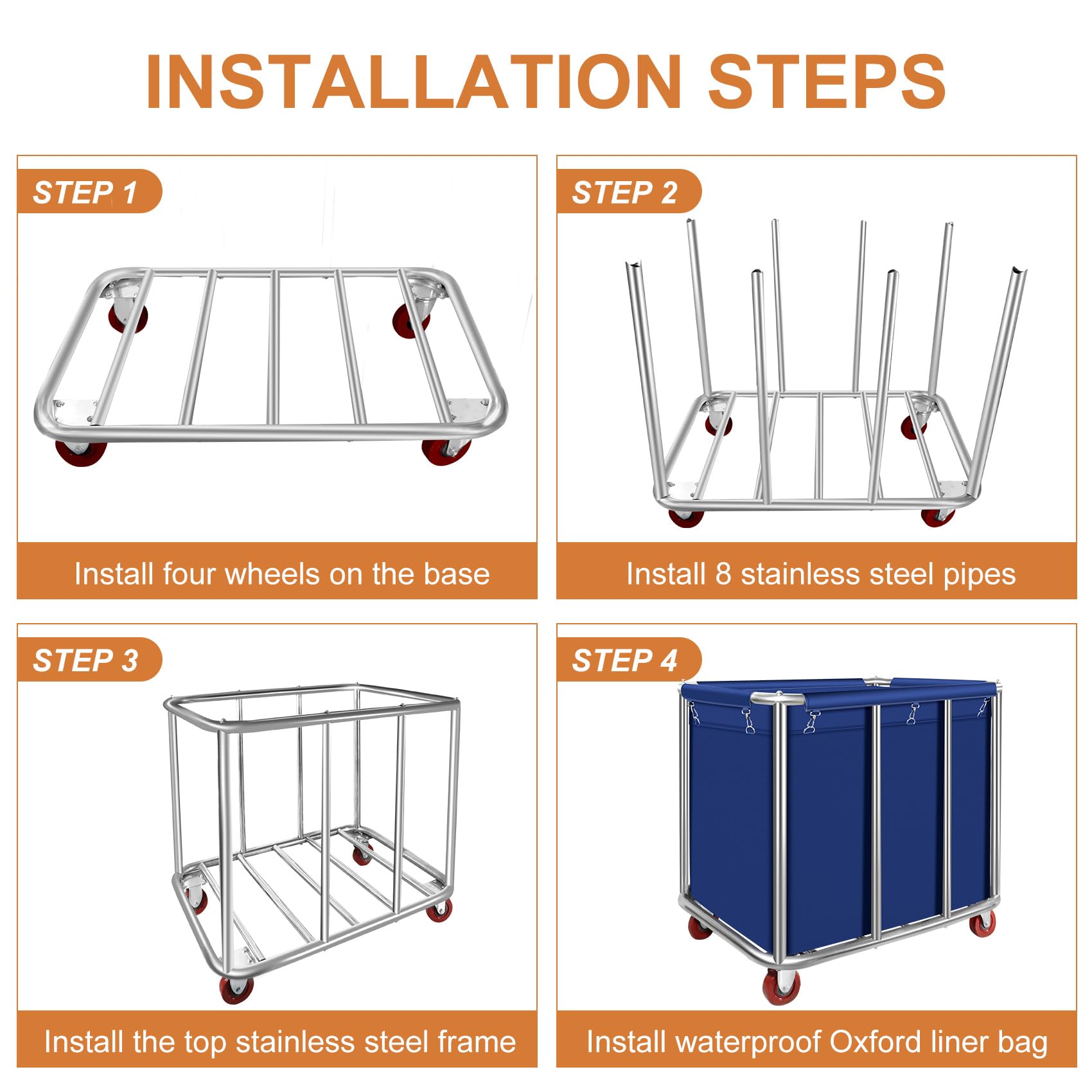 INSTALLATION STEPS

STEP 1

Install four wheels on the base

STEP 2

Install 8 stainless steel pipes

STEP 3

Install the top stainless steel frame

STEP 4

Install waterproof Oxford liner bag