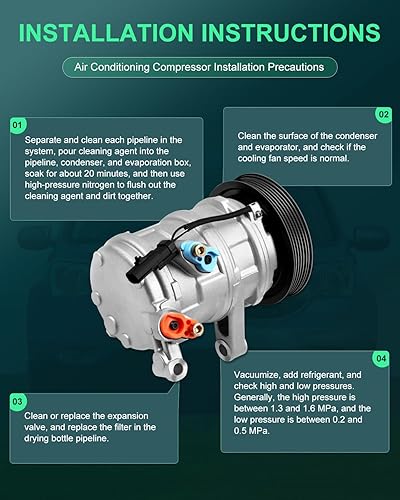 INSTALLATION INSTRUCTIONS

Air Conditioning Compressor Installation Precautions

01

Separate and clean each pipeline in the system, pour cleaning agent into the pipeline, condenser, and evaporation box, soak for about 20 minutes, and then use high-pressure nitrogen to flush out the cleaning agent and dirt together.

02

Clean the surface of the condenser and evaporator, and check if the cooling fan speed is normal.

03

Clean or replace the expansion valve, and replace the filter in the drying bottle pipeline.

04

Vacuumize, add refrigerant, and check high and low pressures. Generally, the high pressure is between 1.3 and 1.6 MPa, and the low pressure is between 0.2 and 0.5 MPa.