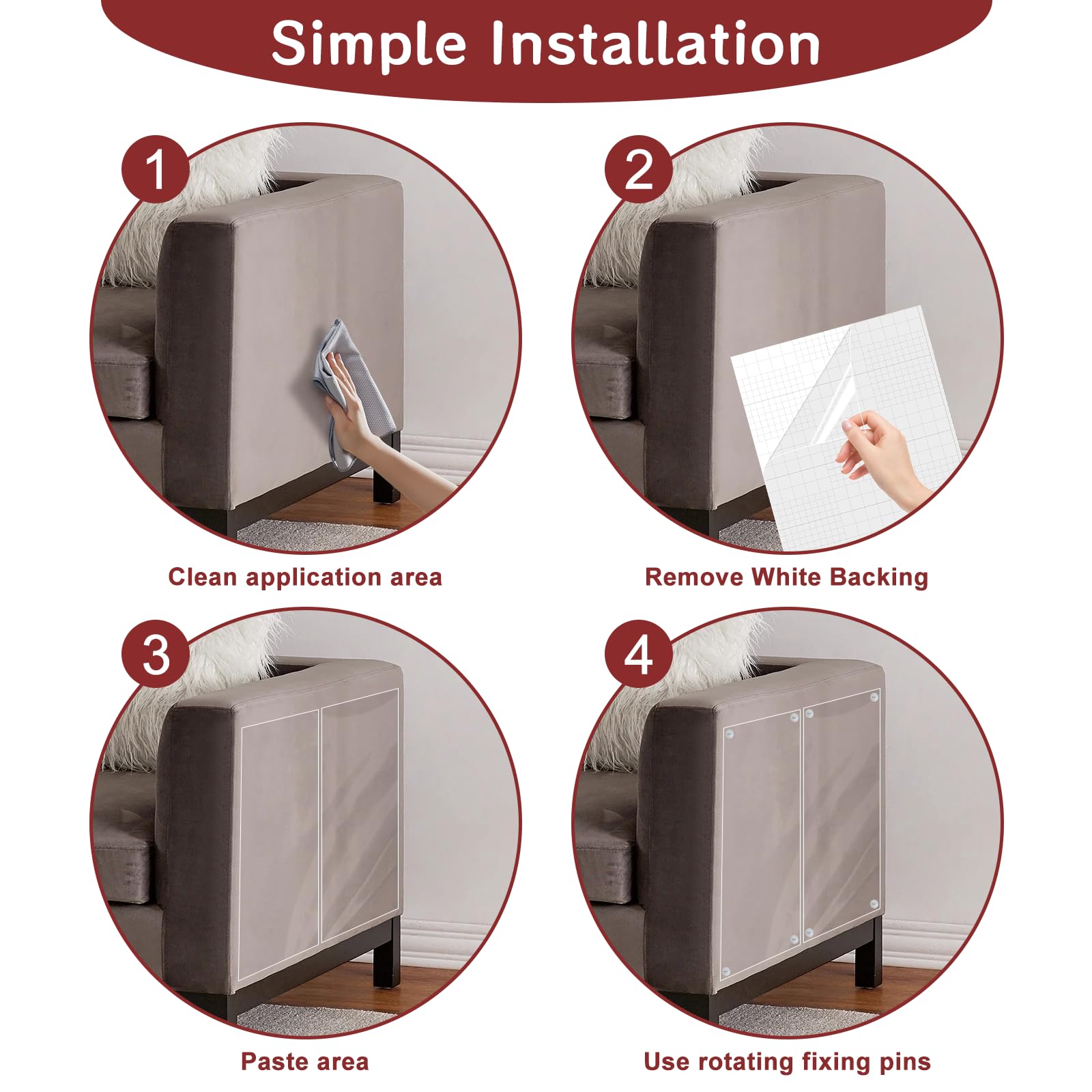 Simple Installation

1

Clean application area

2

Remove White Backing

3

Paste area

4

Use rotating fixing pins