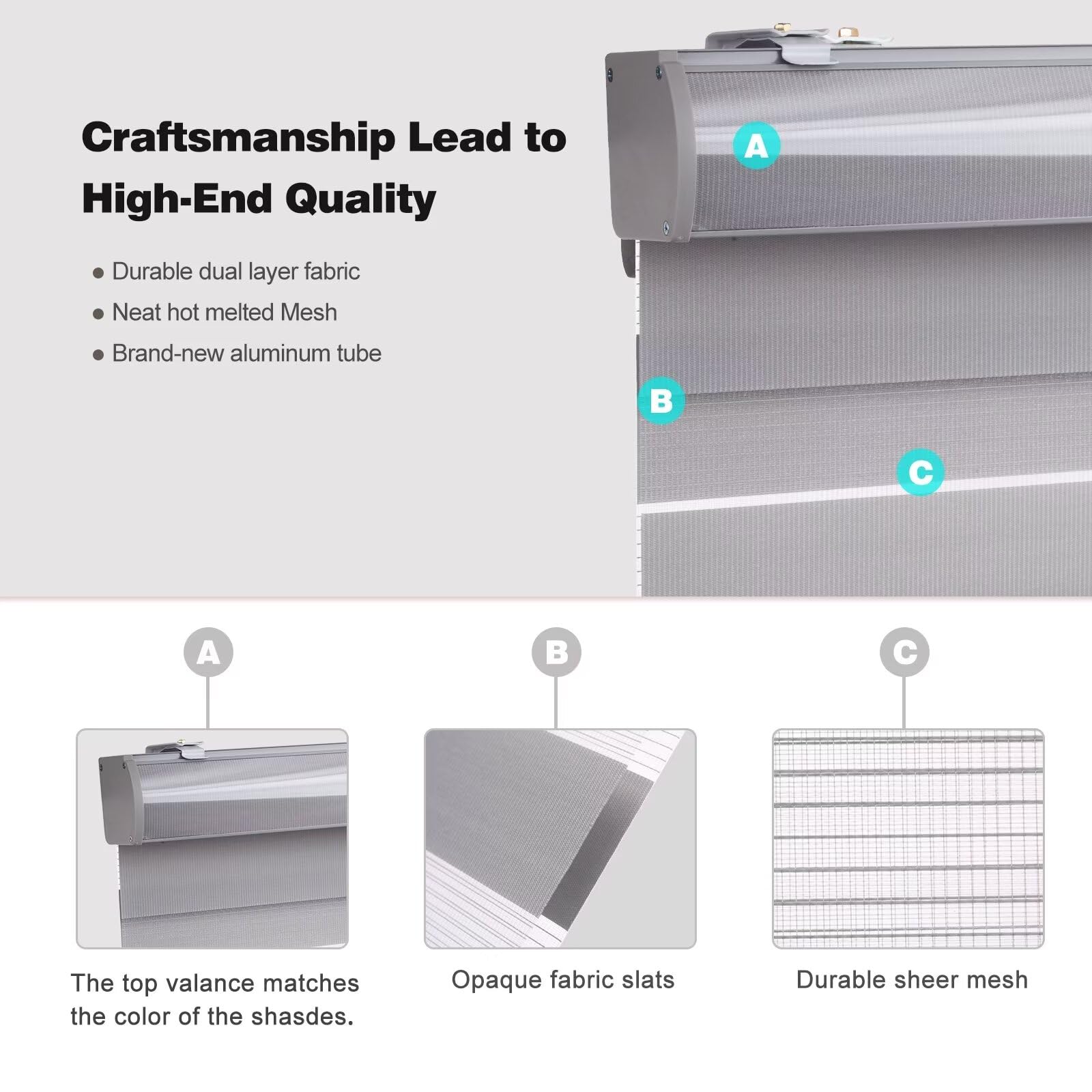 Craftsmanship Lead to High-End Quality

● Durable dual layer fabric
● Neat hot melted Mesh
● Brand-new aluminum tube

A

B

C

A

B

C

The top valance matches the color of the shasdes.

Opaque fabric slats

Durable sheer mesh