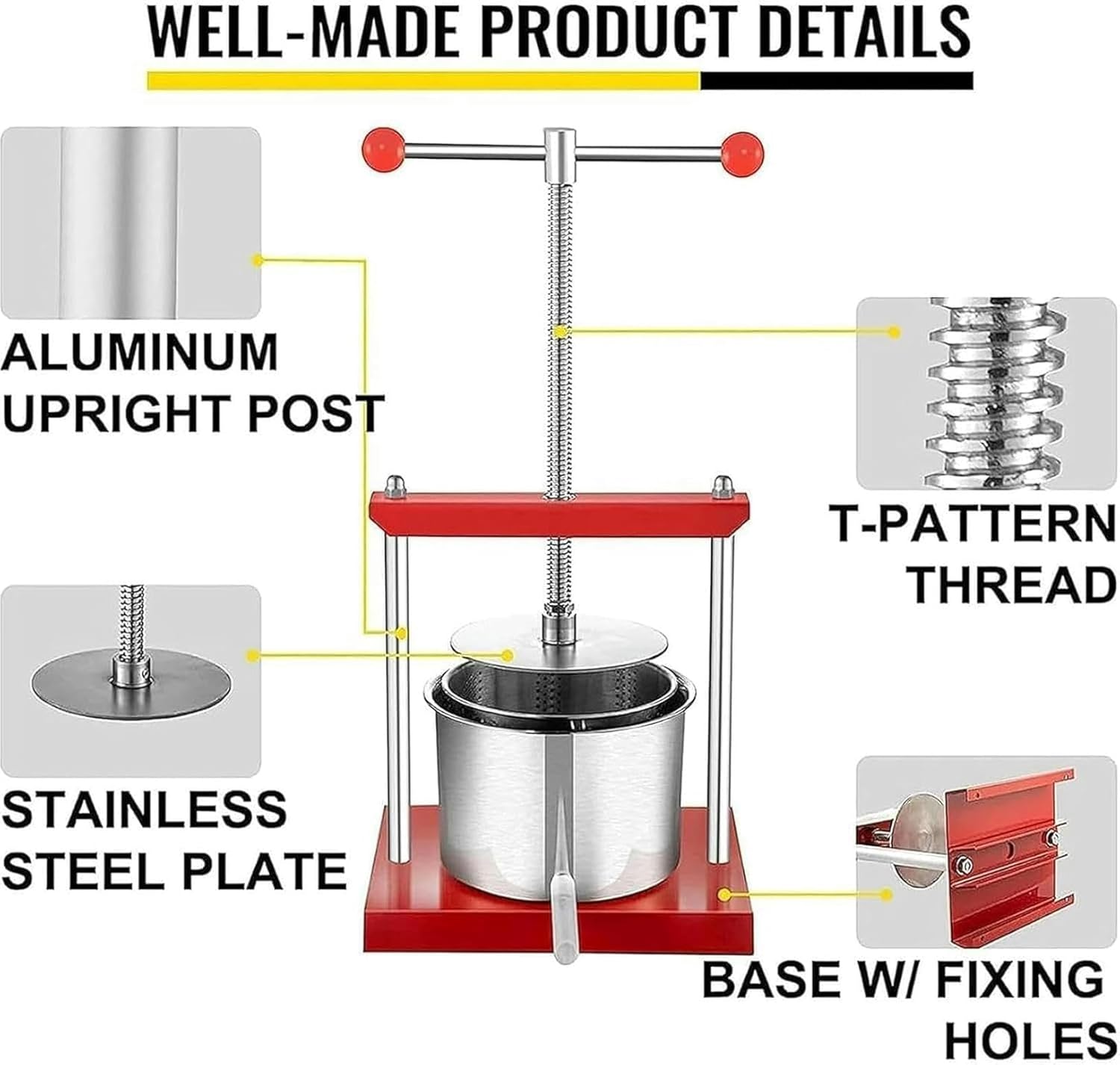 WELL-MADE PRODUCT DETAILS

ALUMINUM UPRIGHT POST

T-PATTERN THREAD

STAINLESS STEEL PLATE

BASE W/ FIXING HOLES