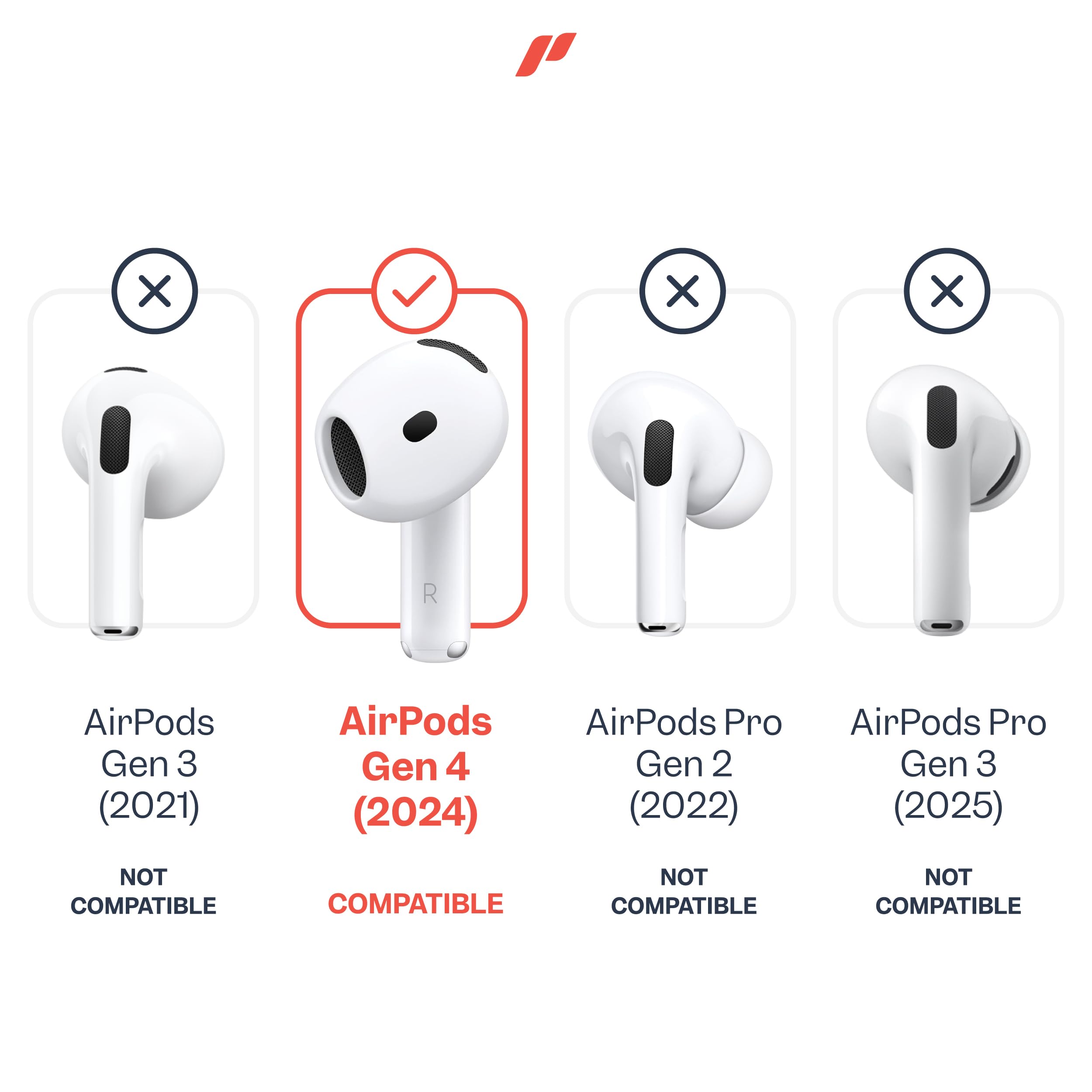 R

AirPods Gen 3 (2021)

NOT COMPATIBLE

AirPods Gen 4 (2024)

COMPATIBLE

AirPods Pro Gen 2 (2022)

NOT COMPATIBLE

AirPods Pro Gen 3 (2025)

NOT COMPATIBLE