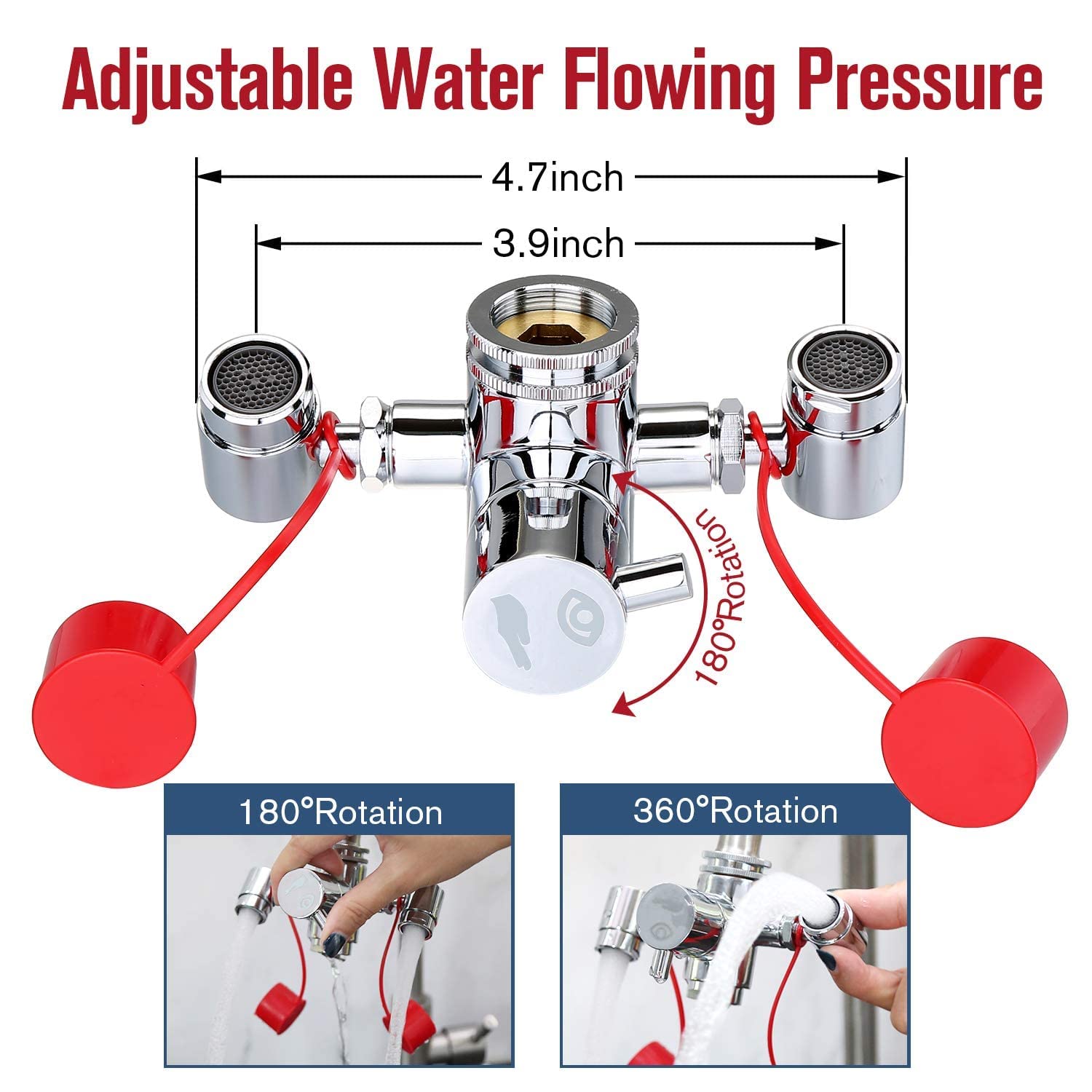 Adjustable Water Flowing Pressure

4.7inch

3.9inch

180°Rotation

180°Rotation

360°Rotation