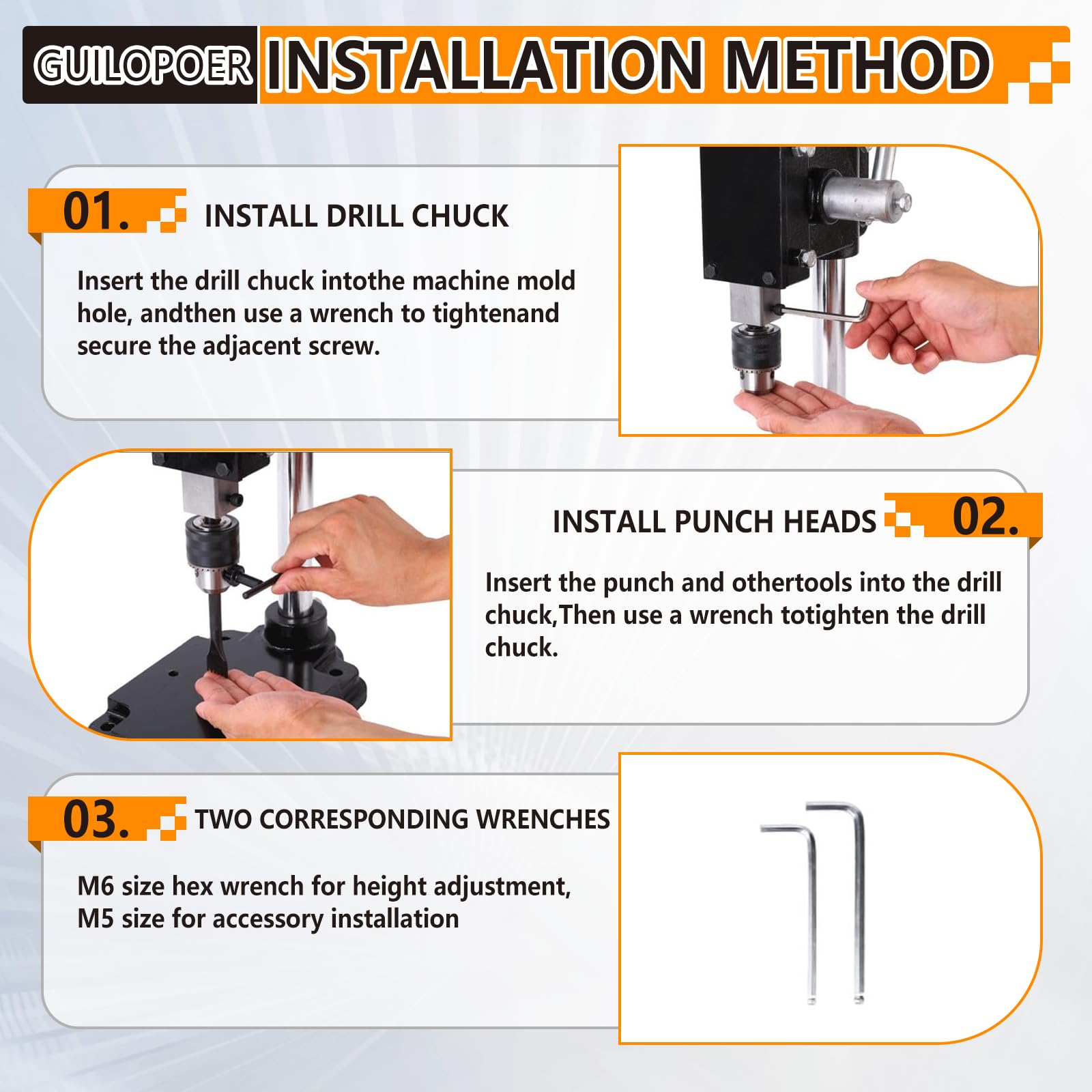 GUILOPOER INSTALLATION METHOD

01. INSTALL DRILL CHUCK

Insert the drill chuck intothe machine mold hole, andthen use a wrench to tightenand secure the adjacent screw.

INSTALL PUNCH HEADS 02.

Insert the punch and othertools into the drill chuck,Then use a wrench totighten the drill chuck.

03. TWO CORRESPONDING WRENCHES

M6 size hex wrench for height adjustment, M5 size for accessory installation