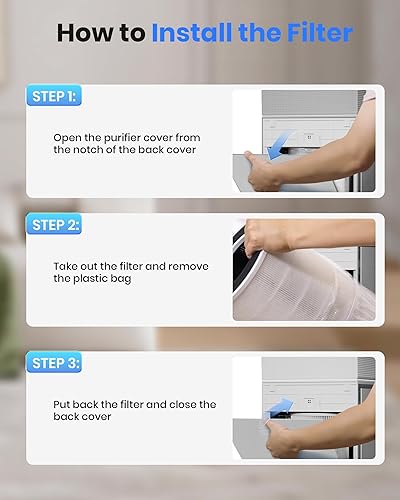 How to Install the Filter

STEP 1:

Open the purifier cover from the notch of the back cover

STEP 2:

Take out the filter and remove the plastic bag

STEP 3:

Put back the filter and close the back cover