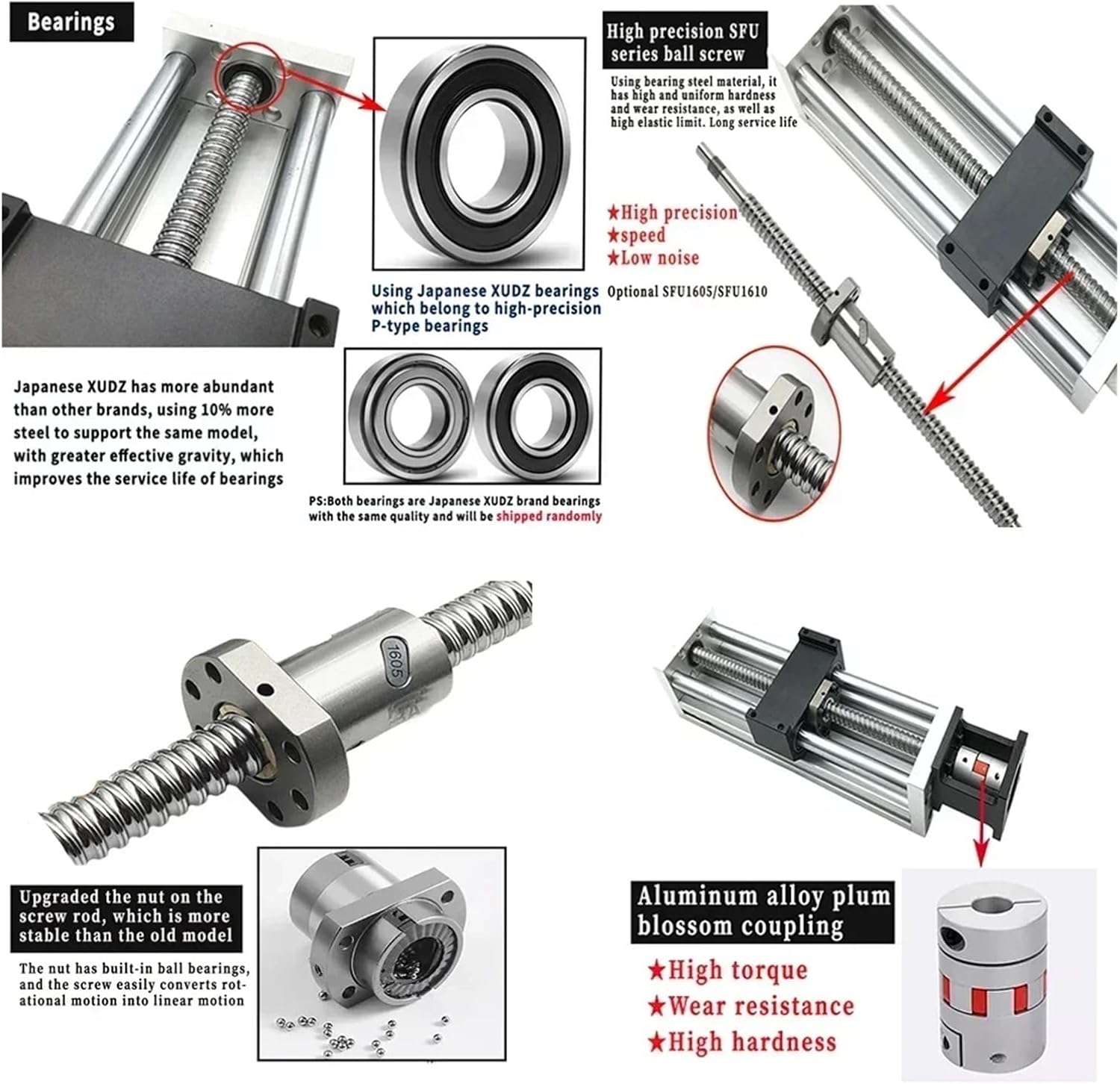 Bearings

Using Japanese XUDZ bearings which belong to high-precision P-type bearings

Japanese XUDZ has more abundant than other brands, using 10% more steel to support the same model, with greater effective gravity, which improves the service life of bearings

PS:Both bearings are Japanese XUDZ brand bearings with the same quality and will be shipped randomly

High precision SFU series ball screw

Using bearing steel material, it has high and uniform hardness and wear resistance, as well as high elastic limit. Long service life

★High precision
★speed
★Low noise

Optional SFU1605/SFU1610

1605

Upgraded the nut on the screw rod, which is more stable than the old model

The nut has built-in ball bearings, and the screw easily converts rotational motion into linear motion

Aluminum alloy plum blossom coupling

★High torque
★Wear resistance
★High hardness